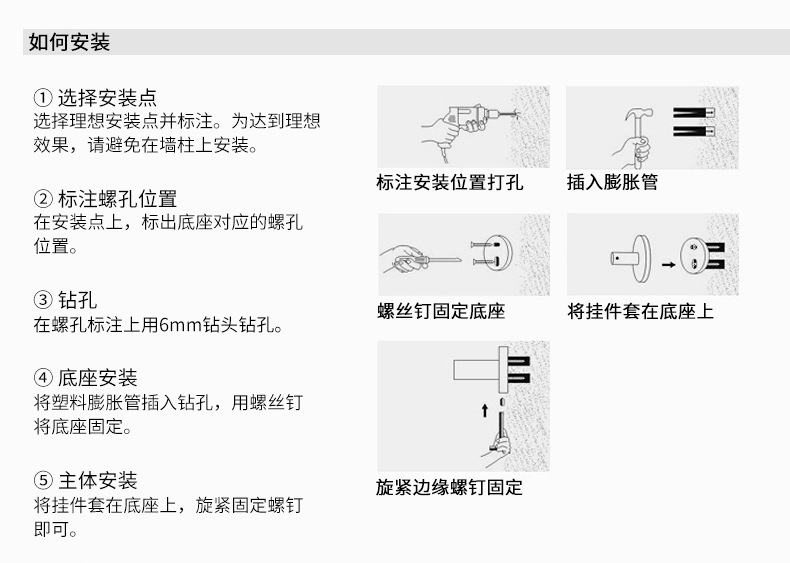 如何安装

① 选择安装点
选择理想安装点并标注。为达到理想效果，请避免在墙柱上安装。

② 标注螺孔位置
在安装点上，标出底座对应的螺孔位置。

③ 钻孔
在螺孔标注上用6mm钻头钻孔。

④ 底座安装
将塑料膨胀管插入钻孔，用螺丝钉将底座固定。

⑤ 主体安装
将挂件套在底座上，旋紧固定螺钉即可。

标注安装位置打孔

插入膨胀管

螺丝钉固定底座

将挂件套在底座上

旋紧边缘螺钉固定