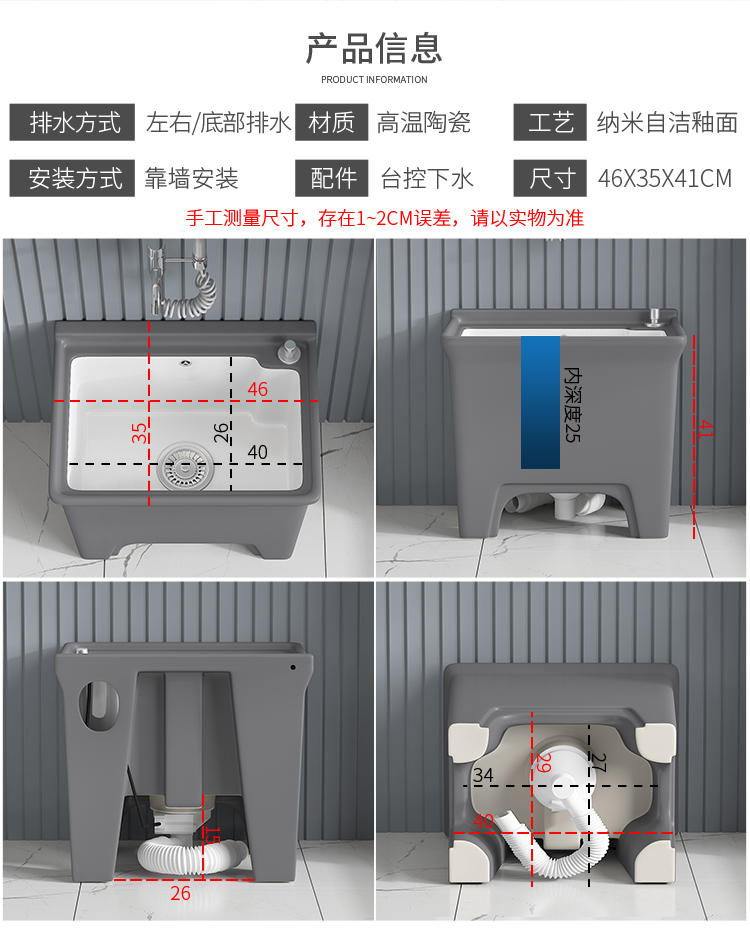 产品信息
PRODUCT INFORMATION

排水方式 左右/底部排水 材质 高温陶瓷 工艺 纳米自洁釉面
安装方式 靠墙安装 配件 台控下水 尺寸 46X35X41CM

手工测量尺寸，存在1~2CM误差，请以实物为准

46
35
26
40

内深度25
41

15
26

29
27
34
40