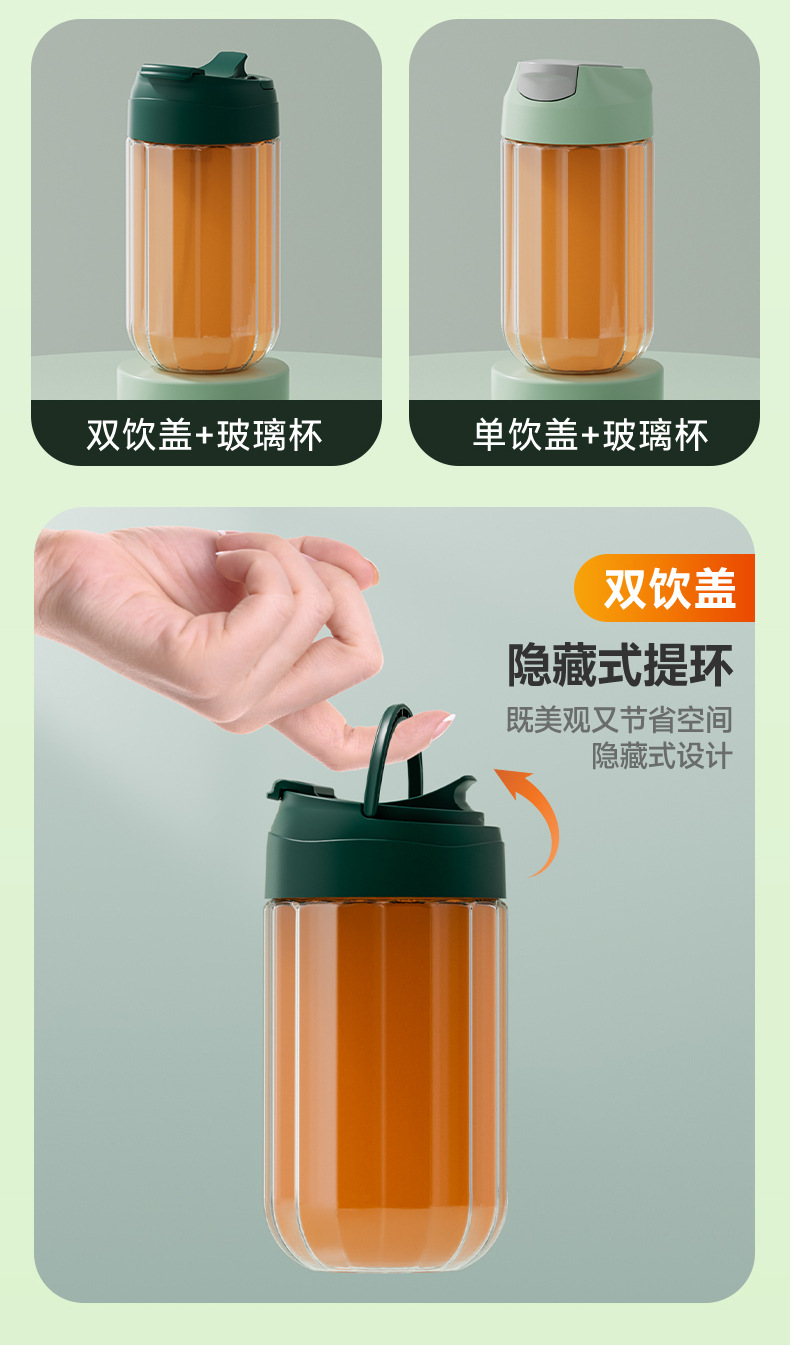 双饮盖+玻璃杯

单饮盖+玻璃杯

双饮盖

隐藏式提环

既美观又节省空间
隐藏式设计