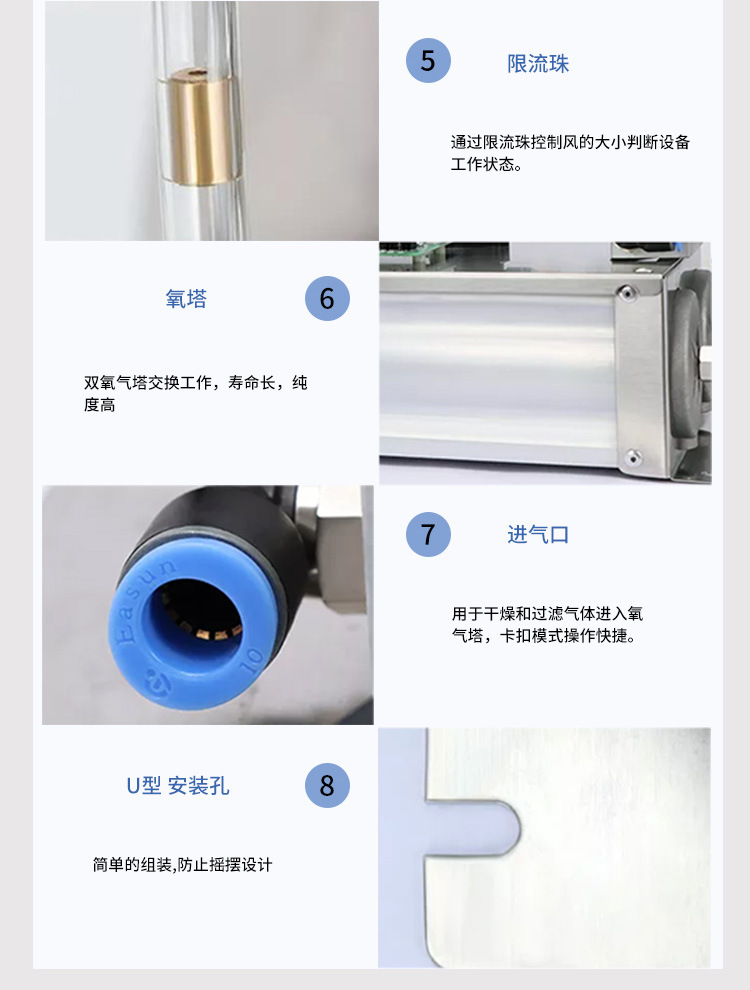 5 限流珠

通过限流珠控制风的大小判断设备工作状态。

氧塔 6

双氧气塔交换工作，寿命长，纯度高

Easun 10

7 进气口

用于干燥和过滤气体进入氧气塔，卡扣模式操作快捷。

U型 安装孔 8

简单的组装,防止摇摆设计