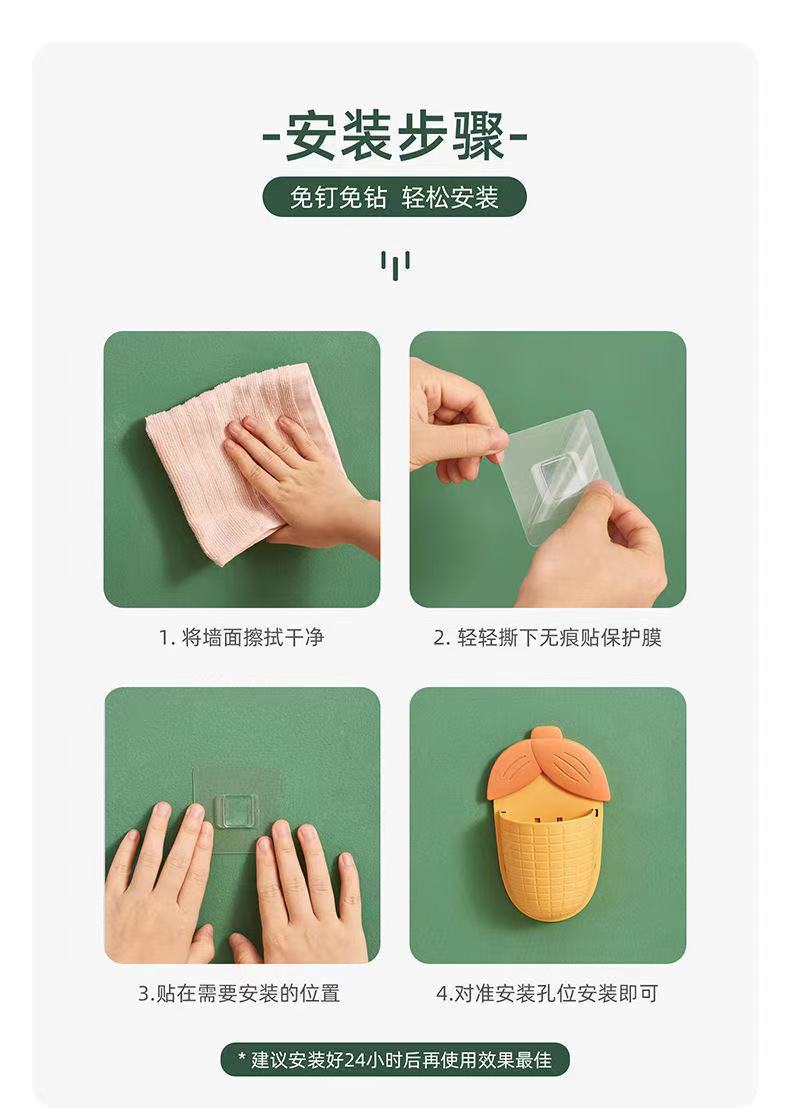 -安装步骤-

免钉免钻 轻松安装

1. 将墙面擦拭干净

2. 轻轻撕下无痕贴保护膜

3.贴在需要安装的位置

4.对准安装孔位安装即可

* 建议安装好24小时后再使用效果最佳