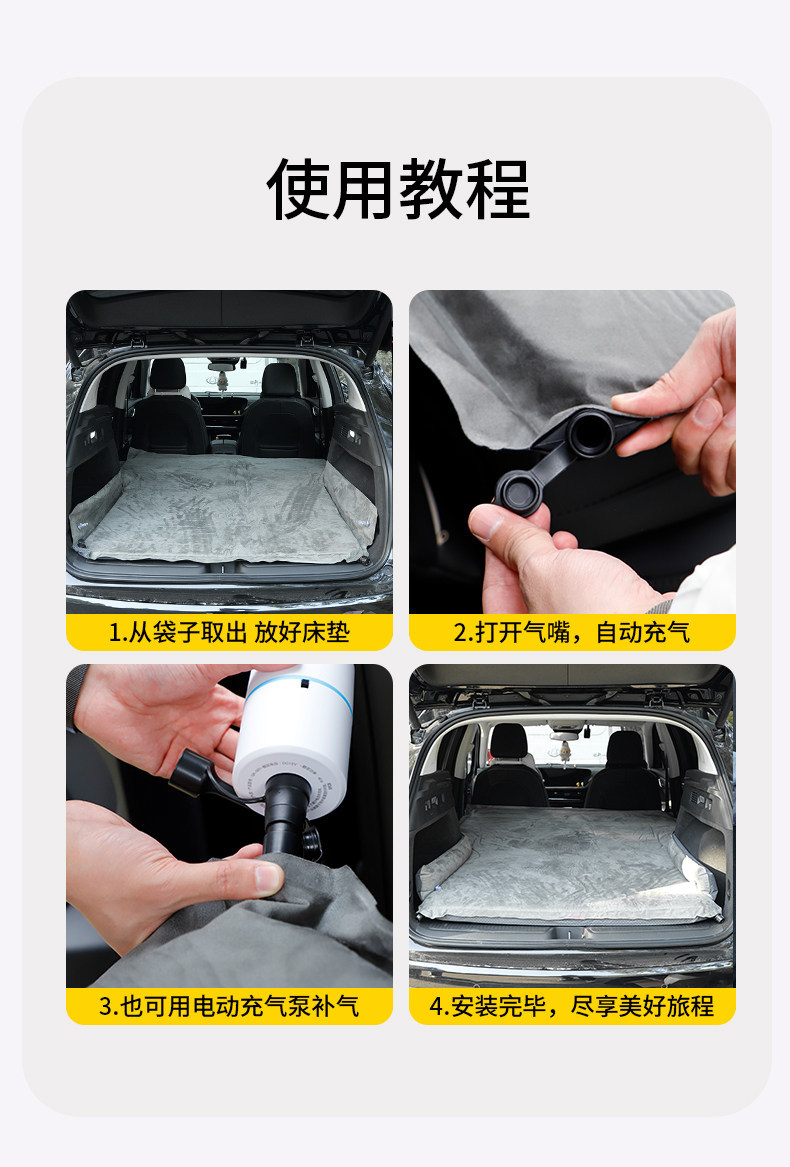 使用教程

1.从袋子取出 放好床垫

2.打开气嘴，自动充气

3.也可用电动充气泵补气

4.安装完毕，尽享美好旅程