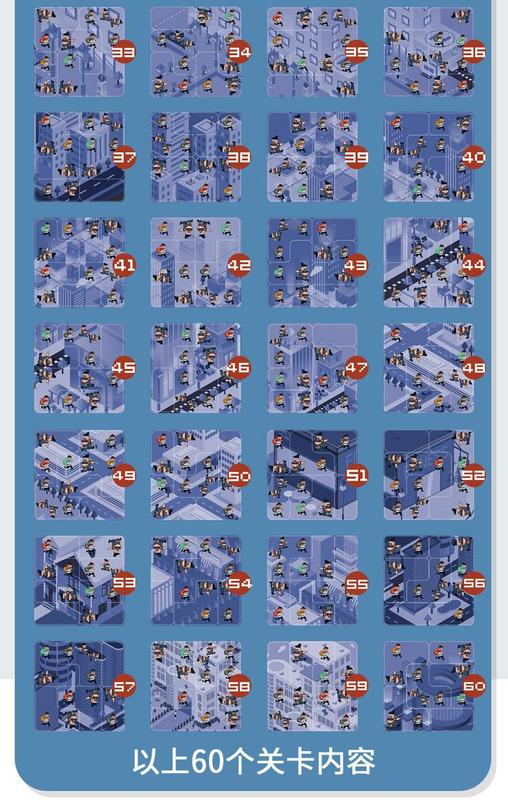 33
34
35
36
37
38
39
40
41
42
43
44
45
46
47
48
49
50
51
52
53
54
55
56
57
58
59
60

以上60个关卡内容