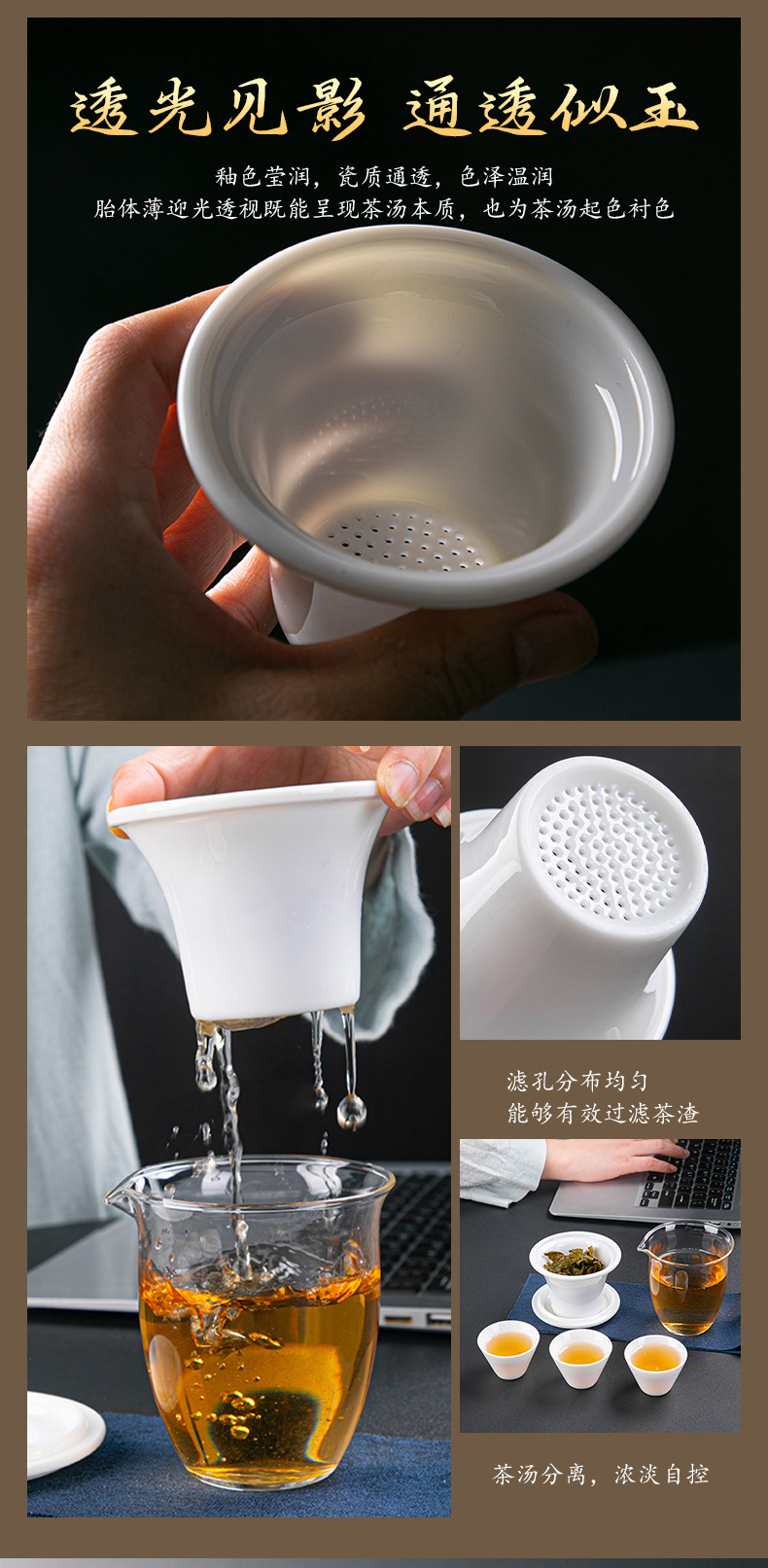 透光见影 通透似玉

釉色莹润，瓷质通透，色泽温润
胎体薄迎光透视既能呈现茶汤本质，也为茶汤起色衬色

滤孔分布均匀
能够有效过滤茶渣

茶汤分离，浓淡自控