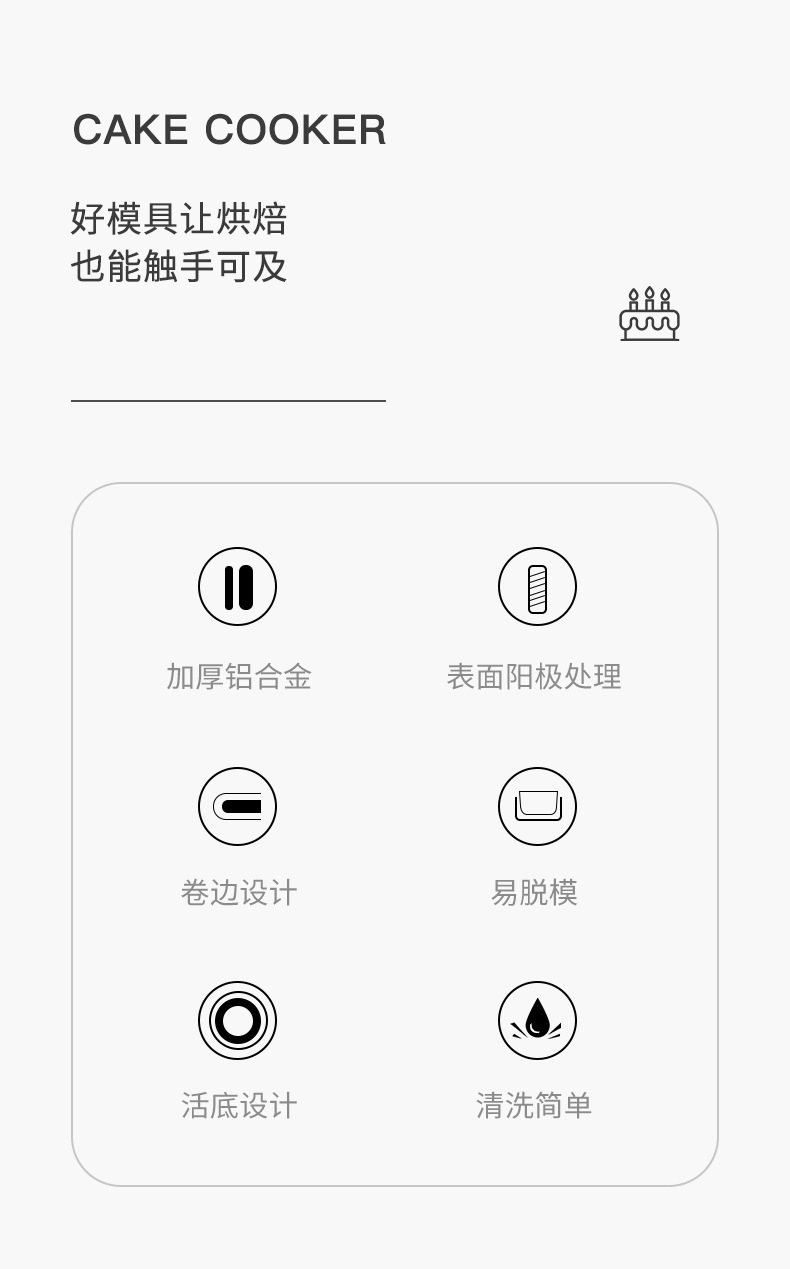 CAKE COOKER

好模具让烘焙
也能触手可及

加厚铝合金

表面阳极处理

卷边设计

易脱模

活底设计

清洗简单