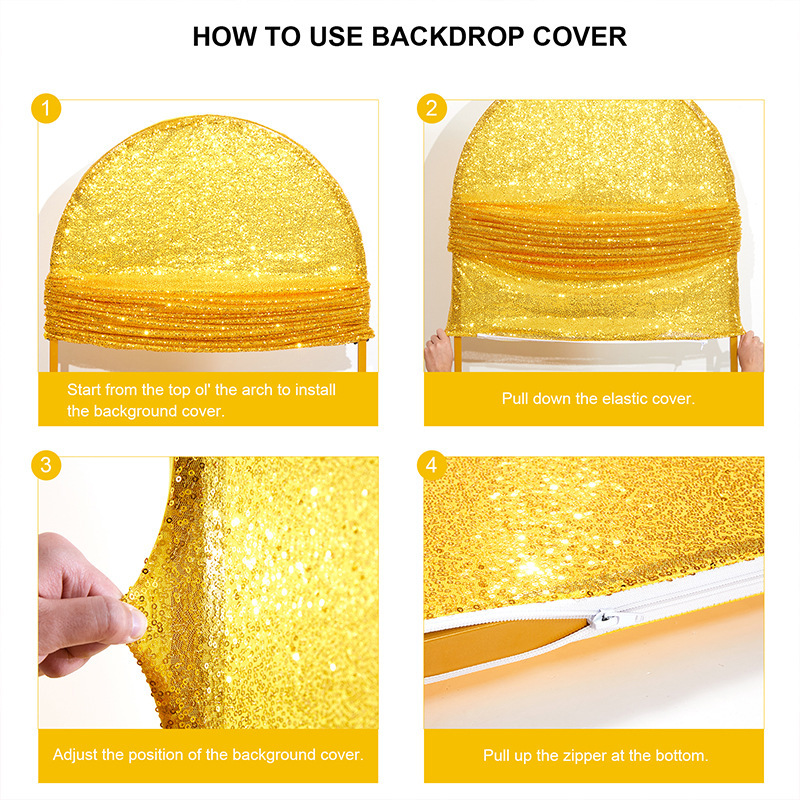 HOW TO USE BACKDROP COVER

1

Start from the top ol' the arch to install the background cover.

2

Pull down the elastic cover.

3

Adjust the position of the background cover.

4

Pull up the zipper at the bottom.