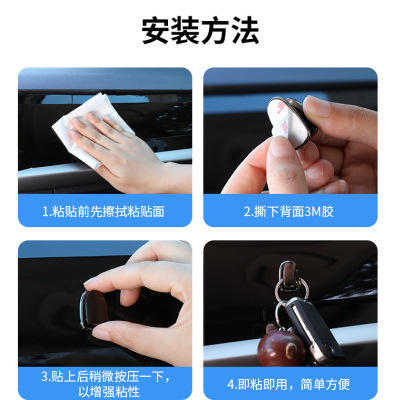 安装方法

1.粘贴前先擦拭粘贴面

2.撕下背面3M胶

3.贴上后稍微按压一下，以增强粘性

4.即粘即用，简单方便