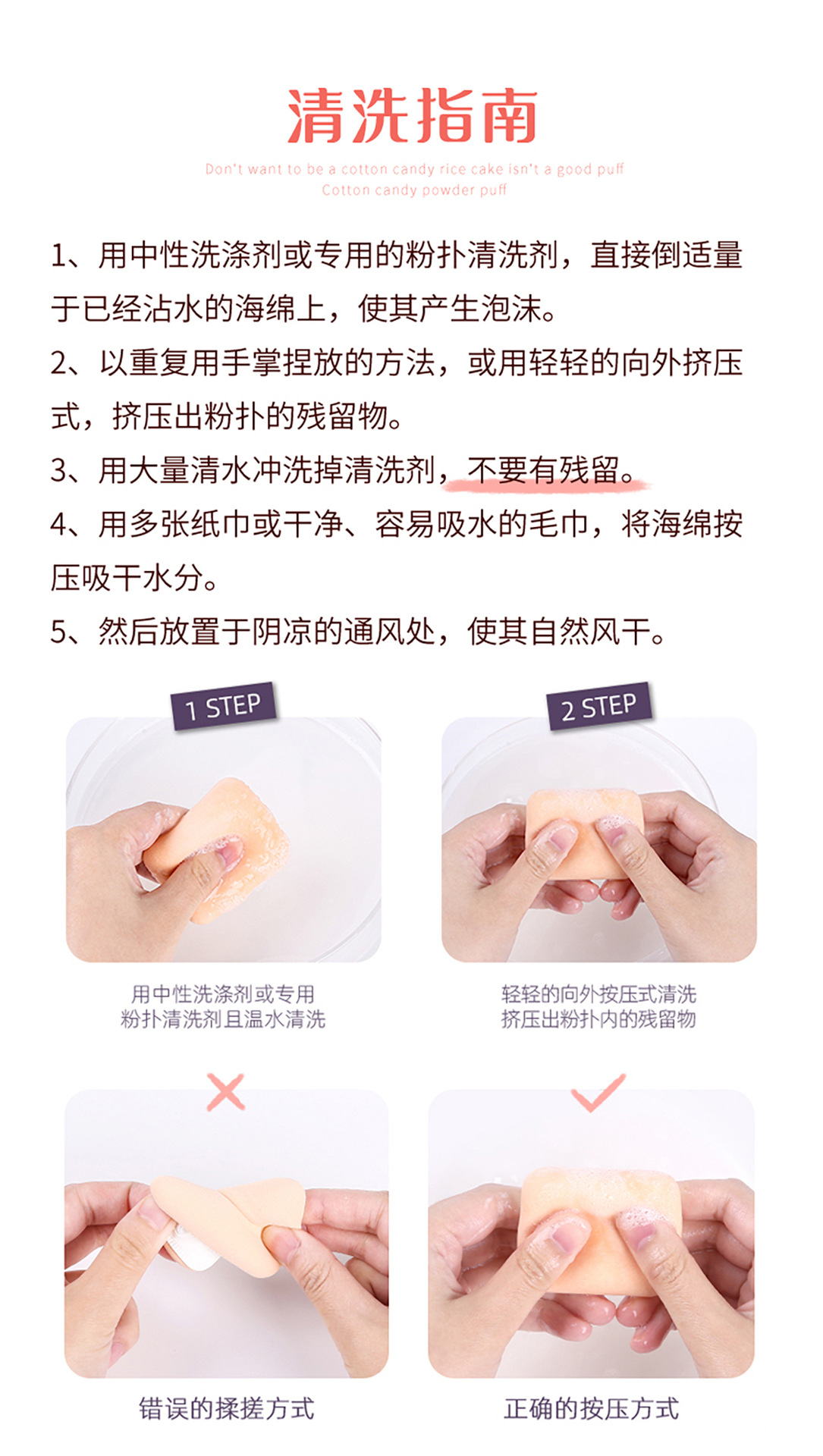 清洗指南

Don't want to be a cotton candy rice cake isn't a good puff
Cotton candy powder puff

1、用中性洗涤剂或专用的粉扑清洗剂，直接倒适量于已经沾水的海绵上，使其产生泡沫。

2、以重复用手掌捏放的方法，或用轻轻的向外挤压式，挤压出粉扑的残留物。

3、用大量清水冲洗掉清洗剂，不要有残留。

4、用多张纸巾或干净、容易吸水的毛巾，将海绵按压吸干水分。

5、然后放置于阴凉的通风处，使其自然风干。

1 STEP

用中性洗涤剂或专用
粉扑清洗剂且温水清洗

2 STEP

轻轻的向外按压式清洗
挤压出粉扑内的残留物

错误的揉搓方式

正确的按压方式