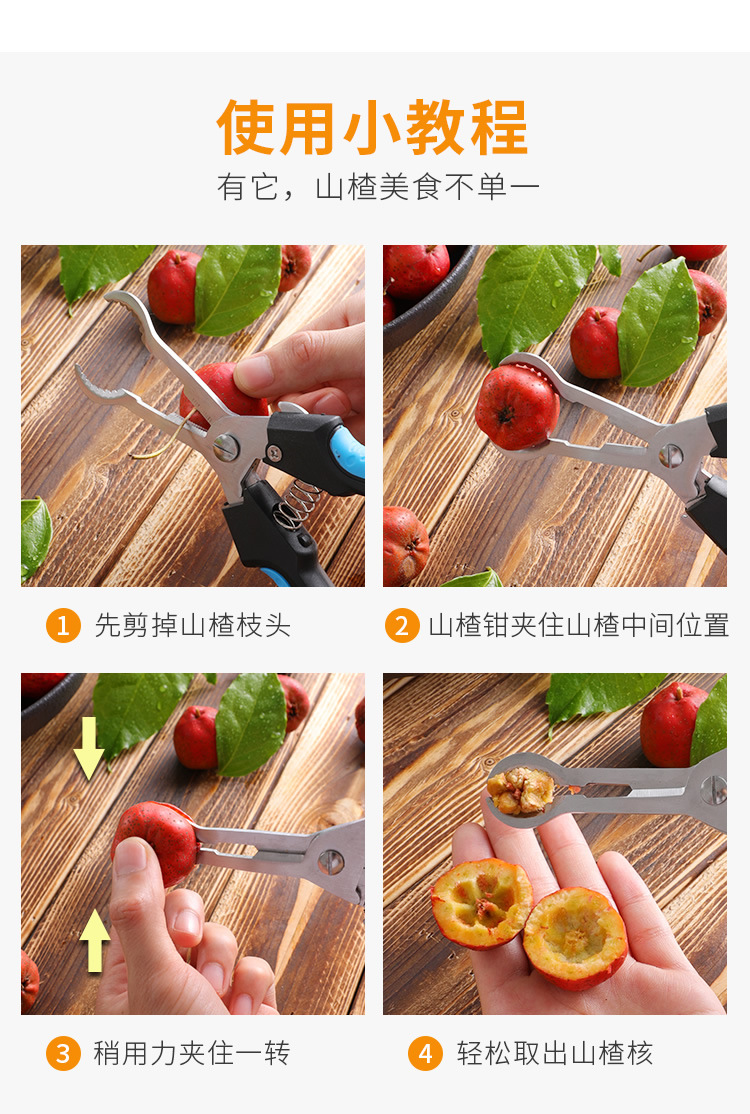 使用小教程

有它，山楂美食不单一

1 先剪掉山楂枝头

2 山楂钳夹住山楂中间位置

3 稍用力夹住一转

4 轻松取出山楂核