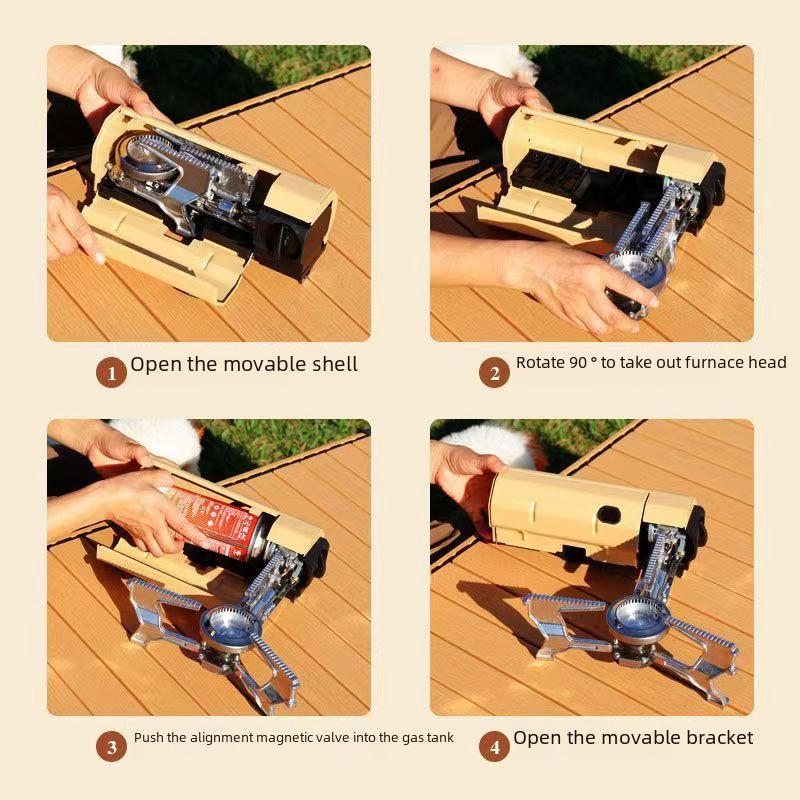 1 Open the movable shell

2 Rotate 90 ° to take out furnace head

3 Push the alignment magnetic valve into the gas tank

4 Open the movable bracket