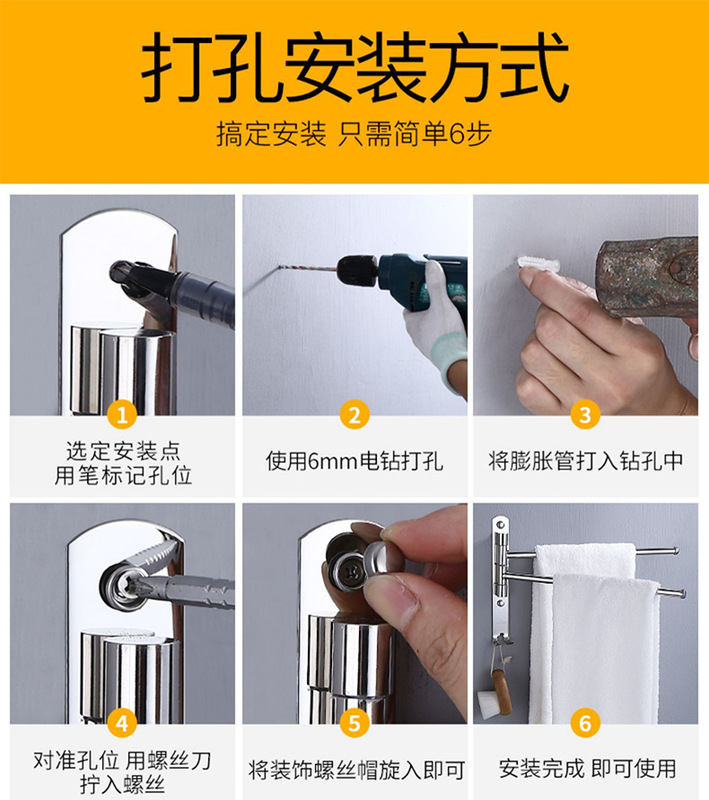 打孔安装方式

搞定安装 只需简单6步

1
选定安装点
用笔标记孔位

2
使用6mm电钻打孔

3
将膨胀管打入钻孔中

4
对准孔位 用螺丝刀
拧入螺丝

5
将装饰螺丝帽旋入即可

6
安装完成 即可使用