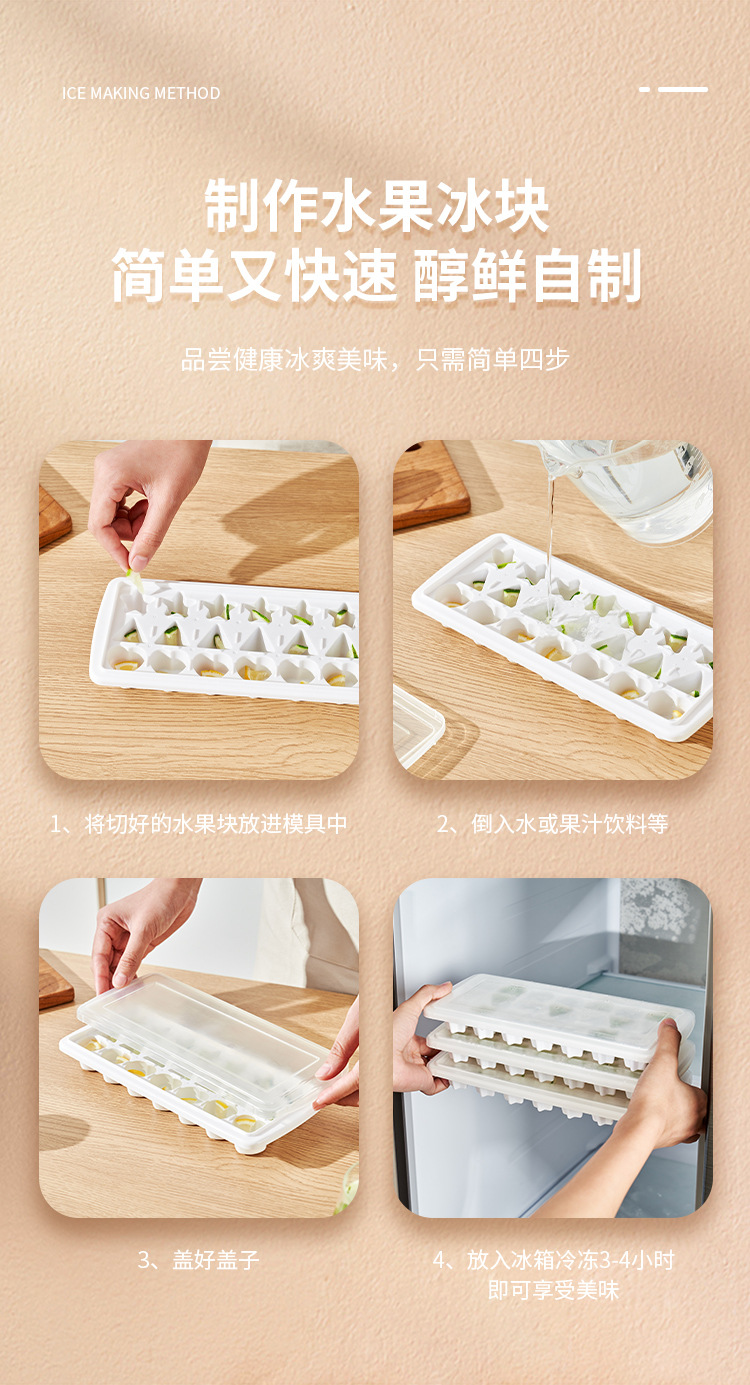 ICE MAKING METHOD

制作水果冰块
简单又快速 醇鲜自制

品尝健康冰爽美味，只需简单四步

1、将切好的水果块放进模具中

2、倒入水或果汁饮料等

3、盖好盖子

4、放入冰箱冷冻3-4小时
即可享受美味