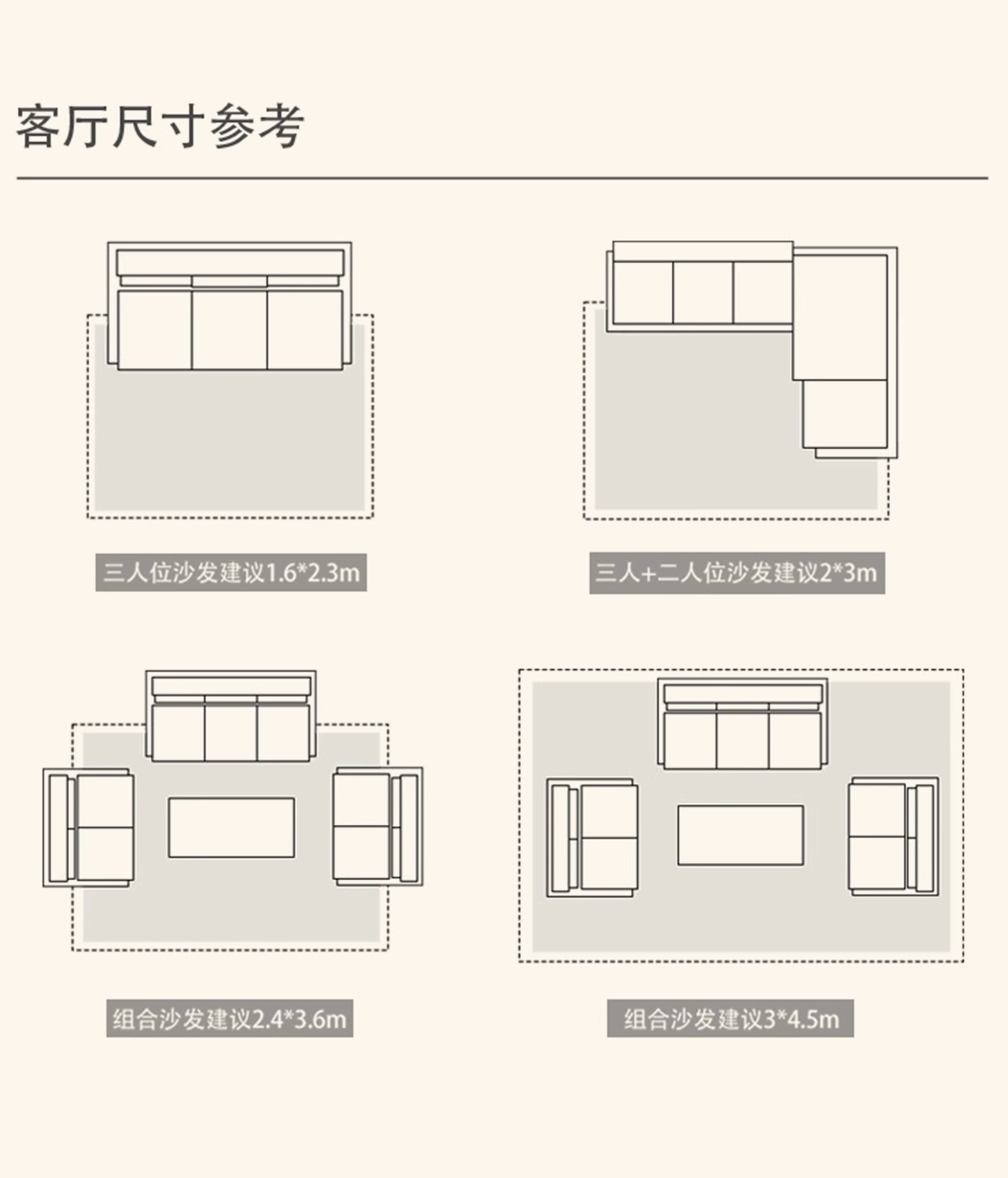 客厅尺寸参考

三人位沙发建议1.6*2.3m

三人+二人位沙发建议2*3m

组合沙发建议2.4*3.6m

组合沙发建议3*4.5m