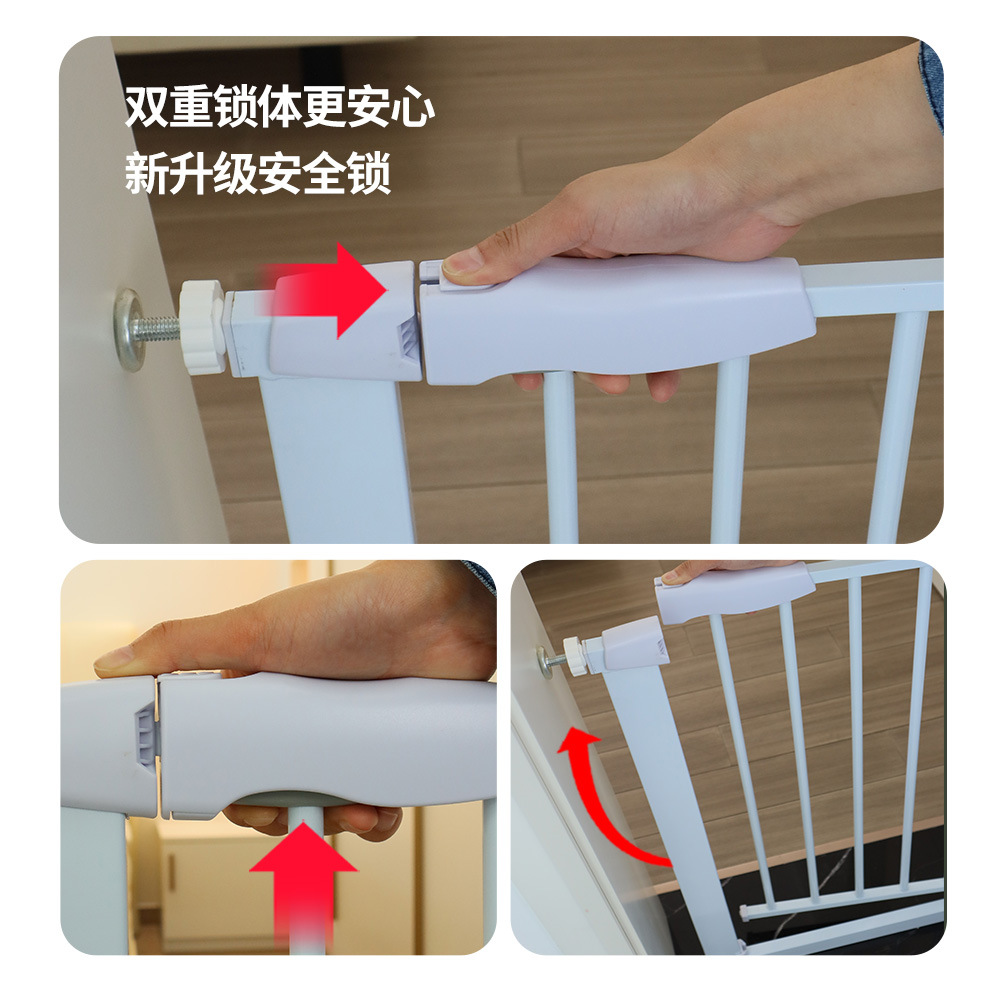 双重锁体更安心
新升级安全锁