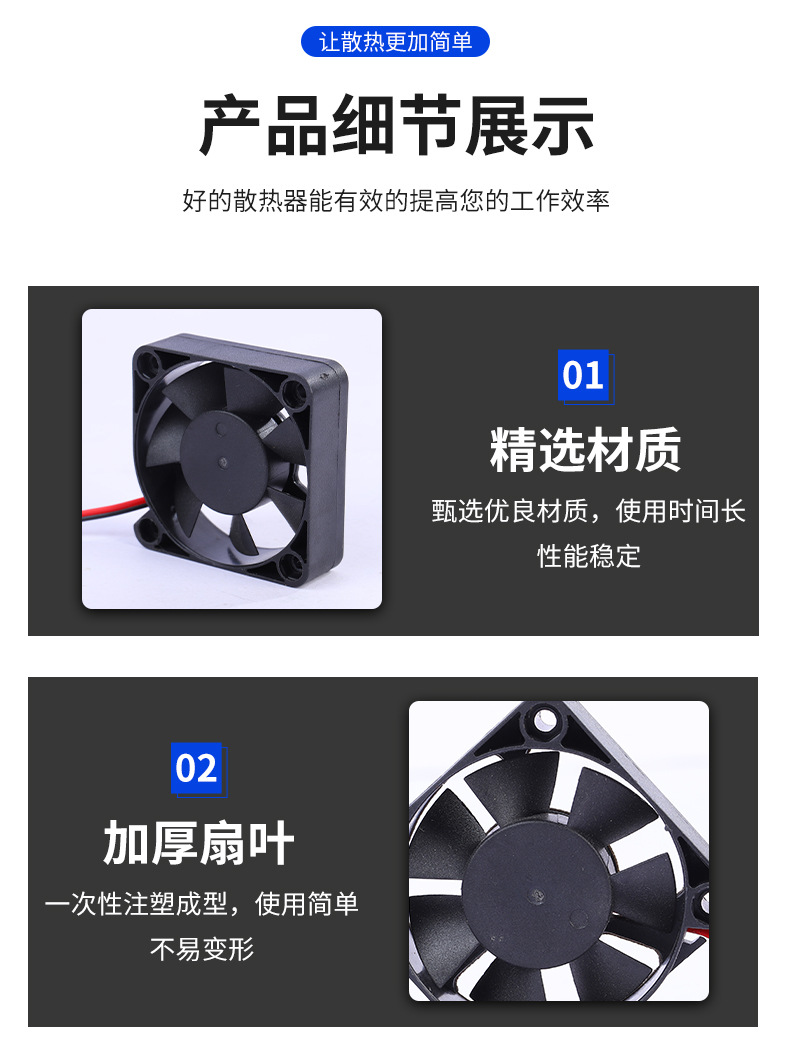 让散热更加简单

产品细节展示

好的散热器能有效的提高您的工作效率

01

精选材质

甄选优良材质，使用时间长
性能稳定

02

加厚扇叶

一次性注塑成型，使用简单
不易变形