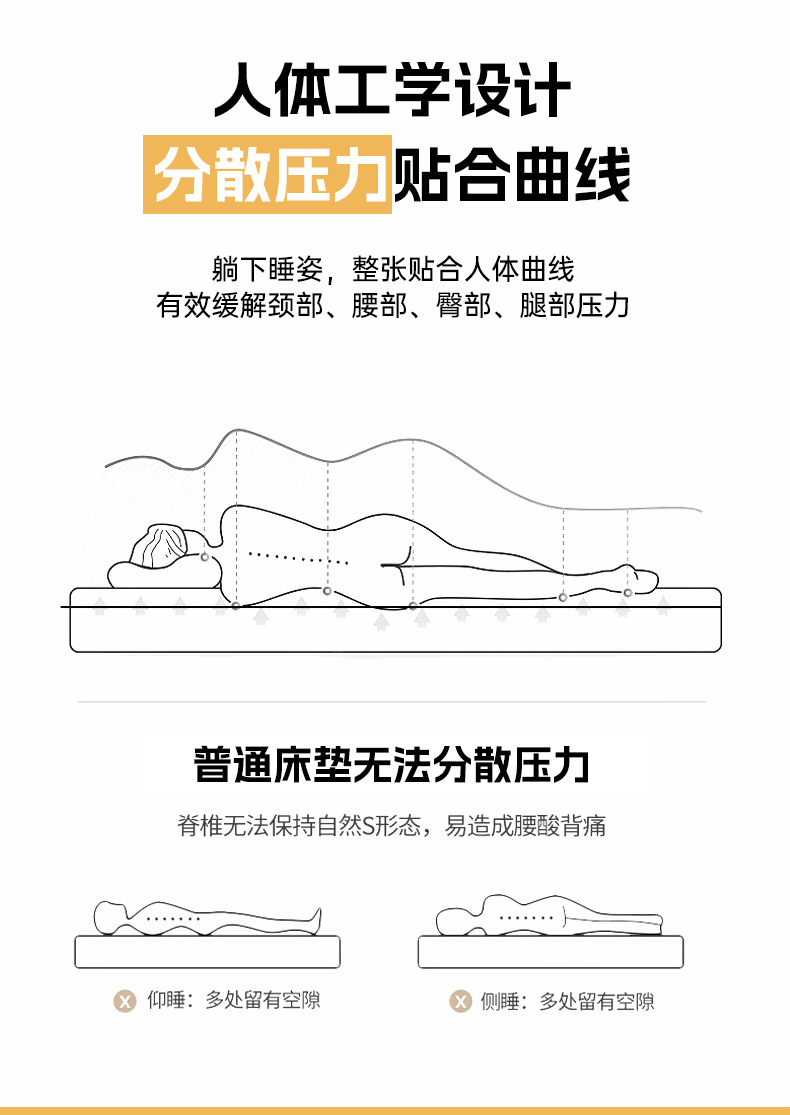 人体工学设计

分散压力贴合曲线

躺下睡姿，整张贴合人体曲线
有效缓解颈部、腰部、臀部、腿部压力

普通床垫无法分散压力

脊椎无法保持自然S形态，易造成腰酸背痛

X 仰睡：多处留有空隙

X 侧睡：多处留有空隙