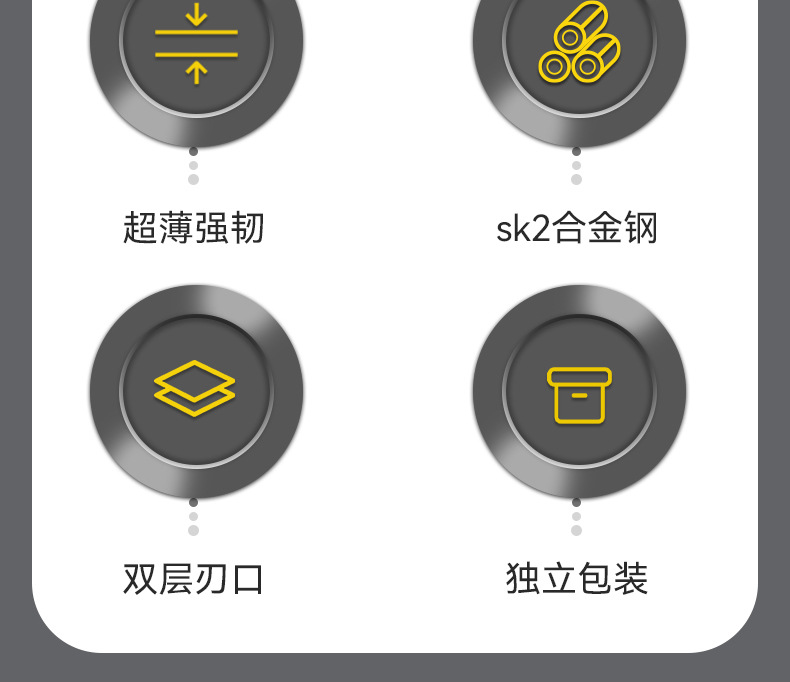 超薄强韧

sk2合金钢

双层刃口

独立包装