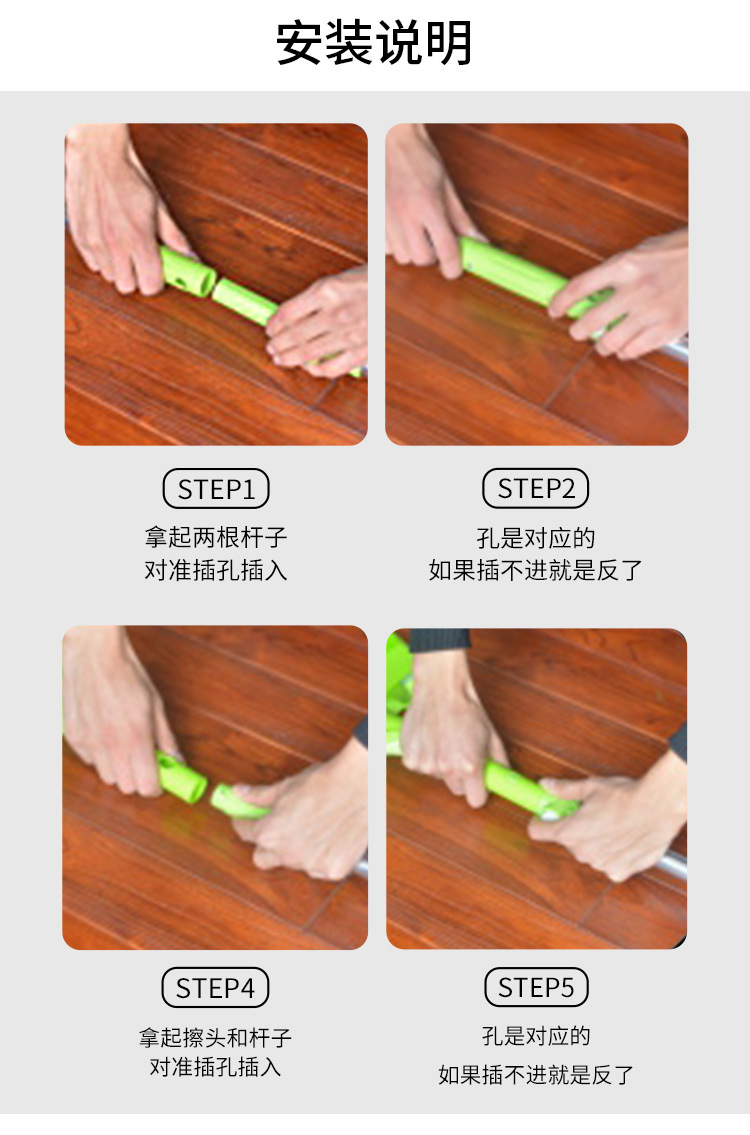 安装说明

STEP1

拿起两根杆子
对准插孔插入

STEP2

孔是对应的
如果插不进就是反了

STEP4

拿起擦头和杆子
对准插孔插入

STEP5

孔是对应的
如果插不进就是反了