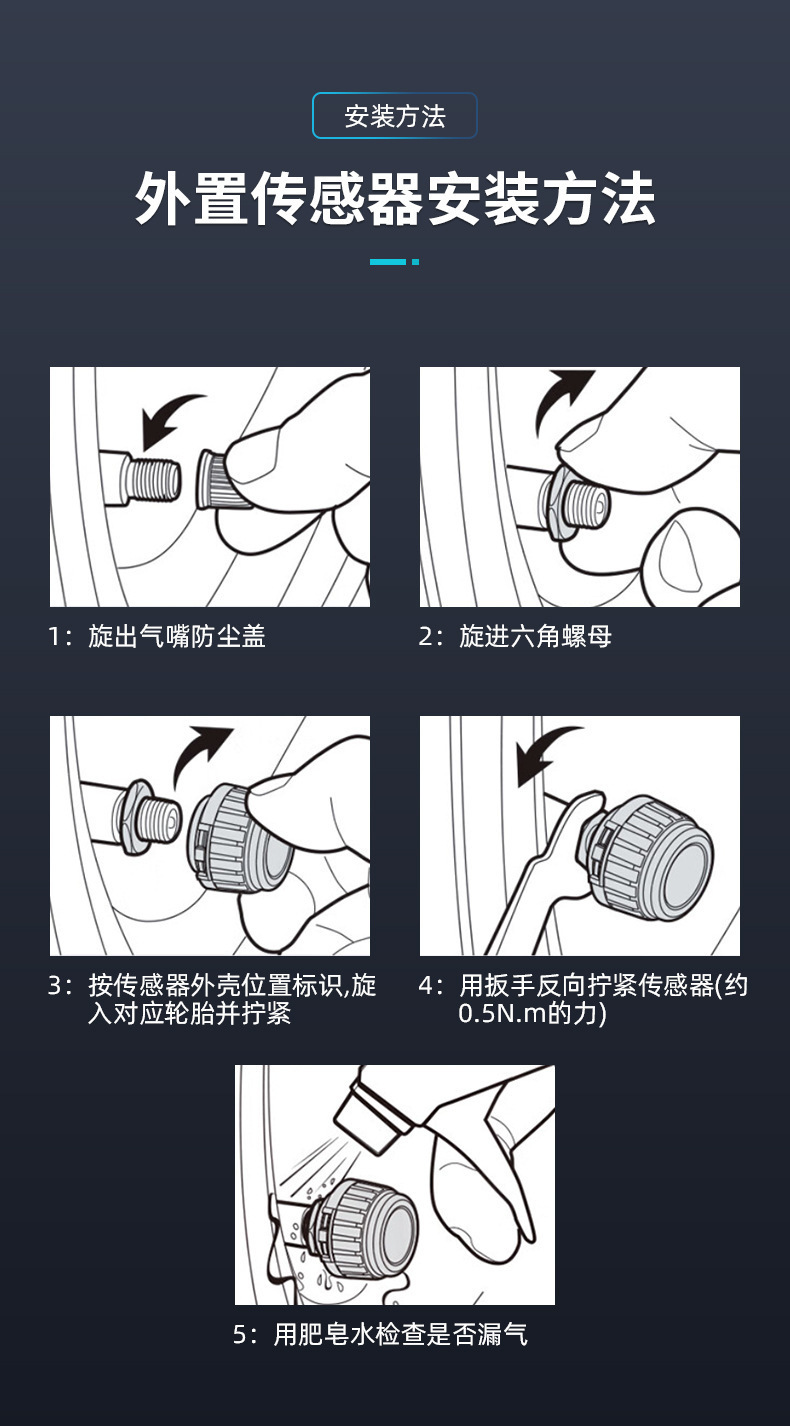 安装方法

外置传感器安装方法

1：旋出气嘴防尘盖

2：旋进六角螺母

3：按传感器外壳位置标识,旋入对应轮胎并拧紧

4：用扳手反向拧紧传感器(约0.5N.m的力)

5：用肥皂水检查是否漏气