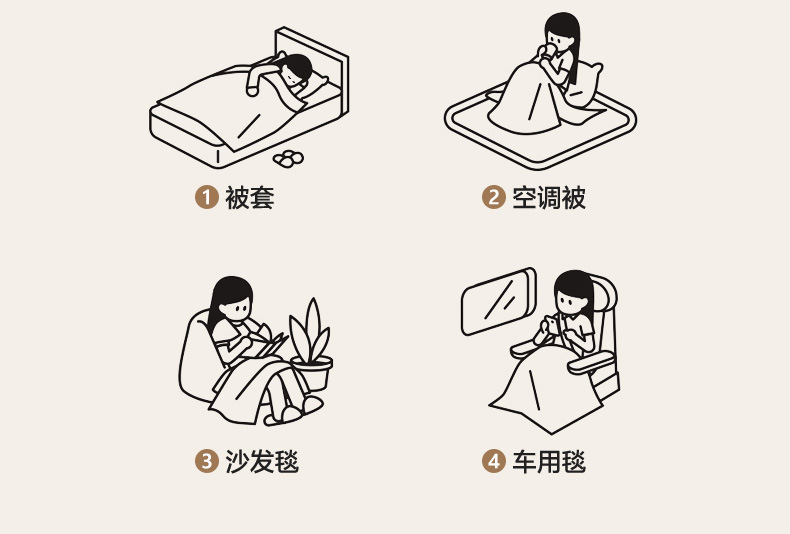 1 被套

2 空调被

3 沙发毯

4 车用毯