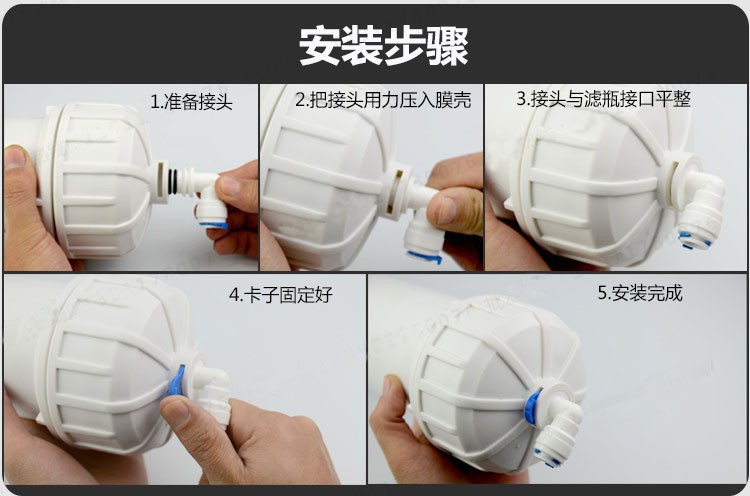 安装步骤

1.准备接头

2.把接头用力压入膜壳

3.接头与滤瓶接口平整

4.卡子固定好

5.安装完成