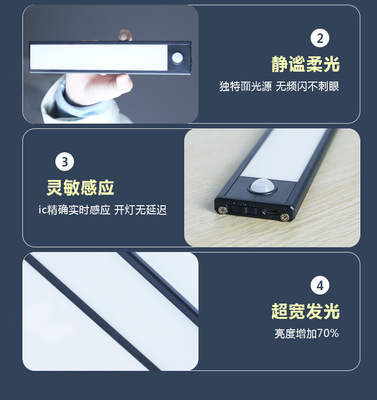 2

静谧柔光

独特面光源 无频闪不刺眼

3

灵敏感应

ic精确实时感应 开灯无延迟

4

超宽发光

亮度增加70%