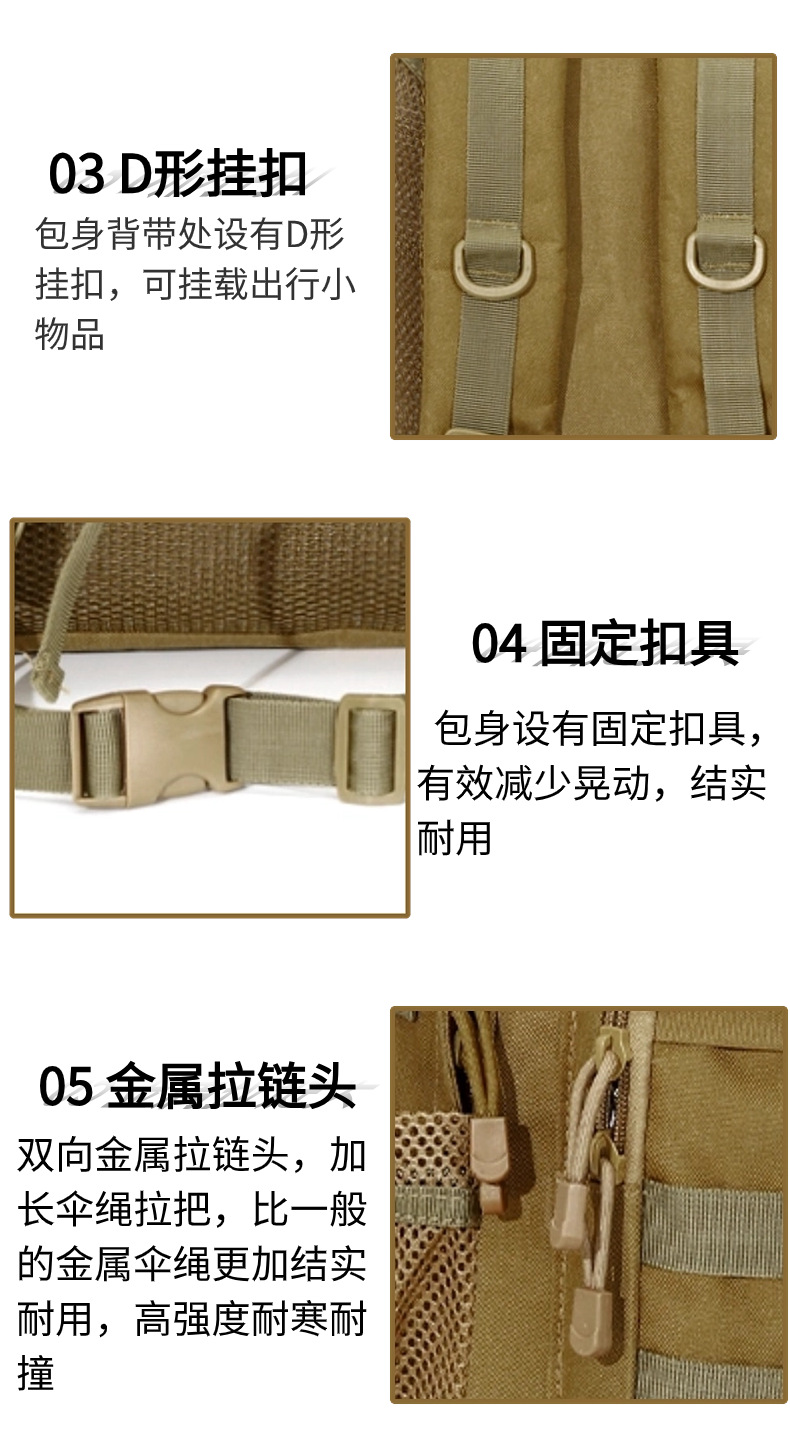 03 D形挂扣

包身背带处设有D形挂扣，可挂载出行小物品

04 固定扣具

包身设有固定扣具，有效减少晃动，结实耐用

05 金属拉链头

双向金属拉链头，加长伞绳拉把，比一般的金属伞绳更加结实耐用，高强度耐寒耐撞