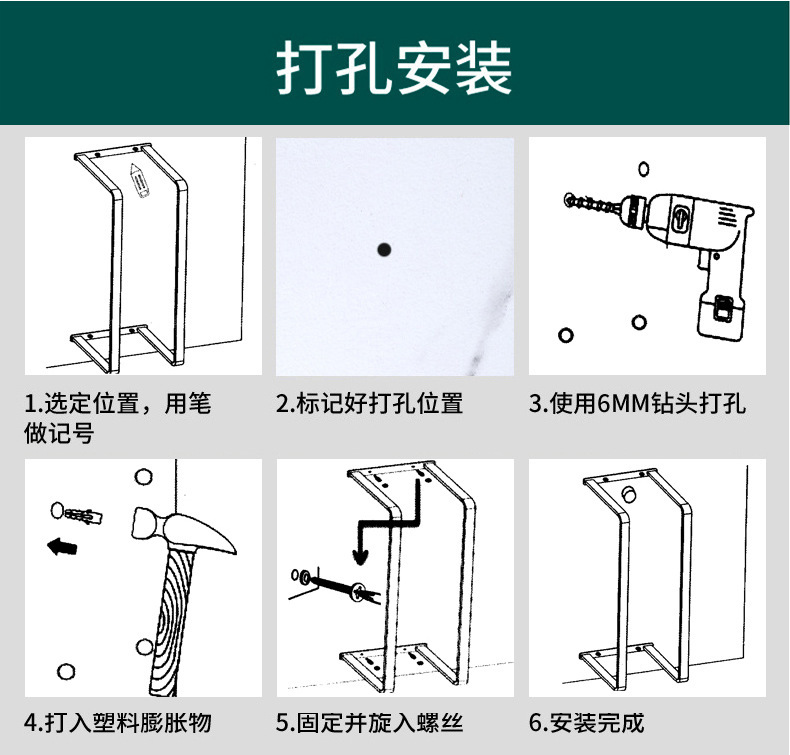 打孔安装

1.选定位置，用笔做记号

2.标记好打孔位置

3.使用6MM钻头打孔

4.打入塑料膨胀物

5.固定并旋入螺丝

6.安装完成