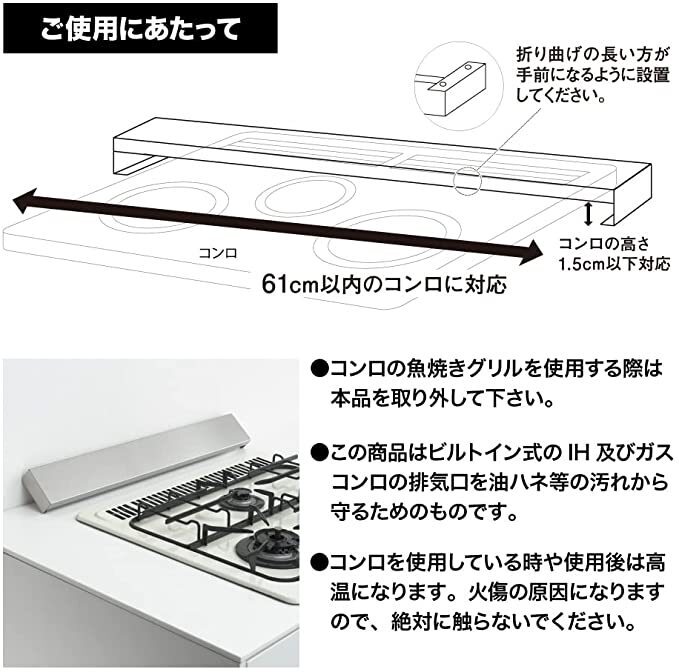 ご使用にあたって

折り曲げの長い方が手前になるように設置してください。

コンロ

コンロの高さ 1.5cm以下対応

61cm以内のコンロに対応

●コンロの魚焼きグリルを使用する際は本品を取り外して下さい。

●この商品はビルトイン式の IH 及びガスコンロの排気口を油ハネ等の汚れから守るためのものです。

●コンロを使用している時や使用後は高温になります。火傷の原因になりますので、絶対に触らないでください。