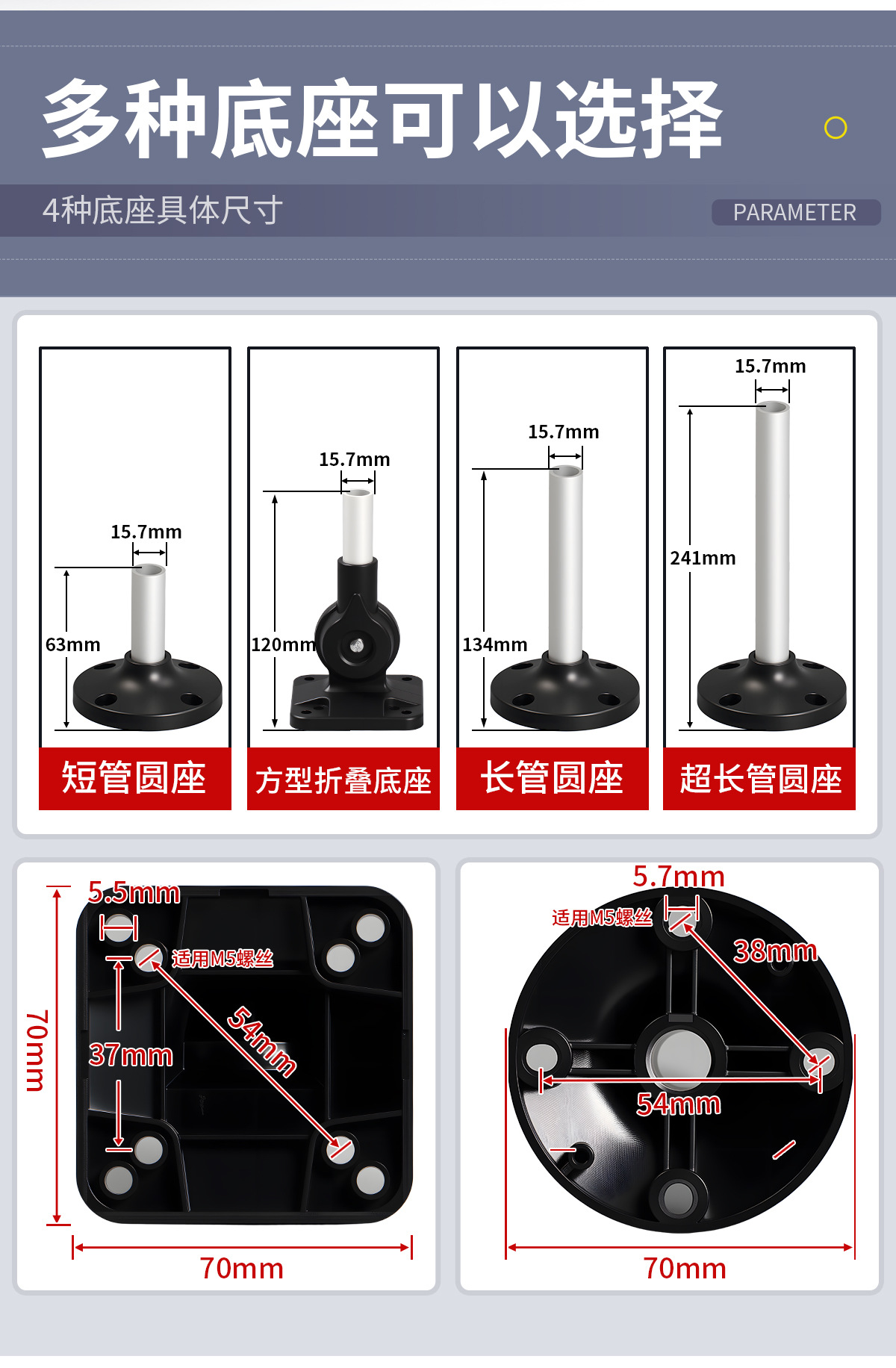 多种底座可以选择

4种底座具体尺寸

PARAMETER

15.7mm
63mm
短管圆座

15.7mm
120mm
方型折叠底座

15.7mm
134mm
长管圆座

15.7mm
241mm
超长管圆座

5.5mm
适用M5螺丝
37mm
54mm
70mm
70mm

5.7mm
适用M5螺丝
38mm
54mm
70mm