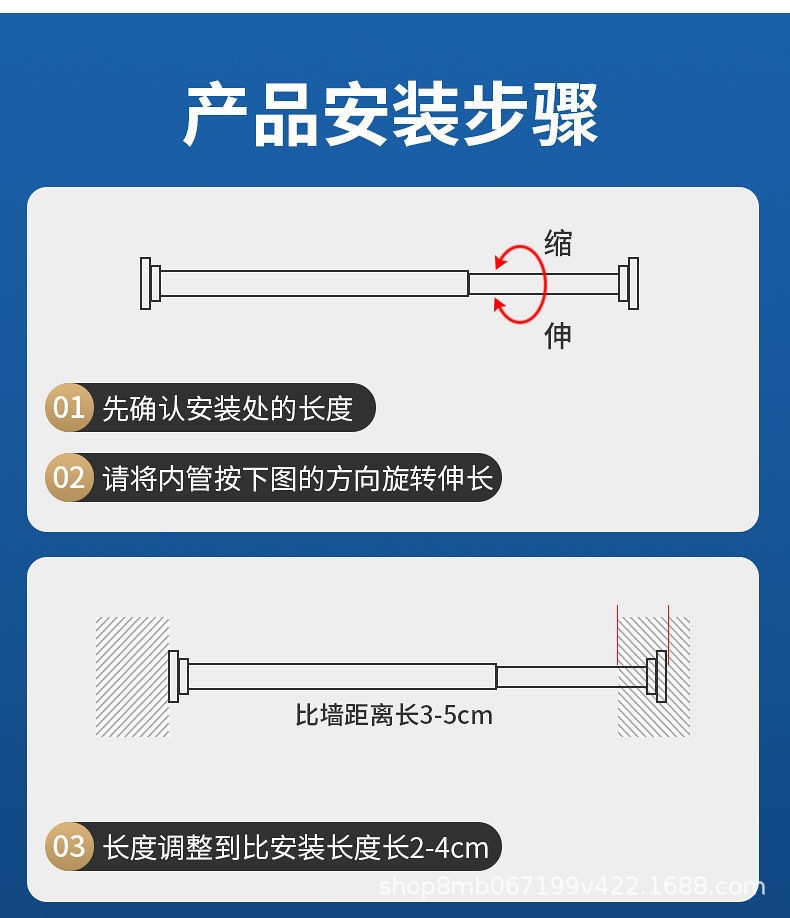 产品安装步骤

缩

伸

01 先确认安装处的长度

02 请将内管按下图的方向旋转伸长

比墙距离长3-5cm

03 长度调整到比安装长度长2-4cm

shop8mb067199v422.1688.com