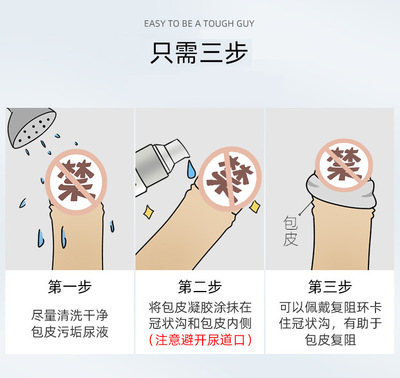 EASY TO BE A TOUGH GUY

只需三步

禁

第一步

尽量清洗干净包皮污垢尿液

禁

第二步

将包皮凝胶涂抹在冠状沟和包皮内侧

（注意避开尿道口）

禁

包皮

第三步

可以佩戴复阻环卡住冠状沟，有助于包皮复阻