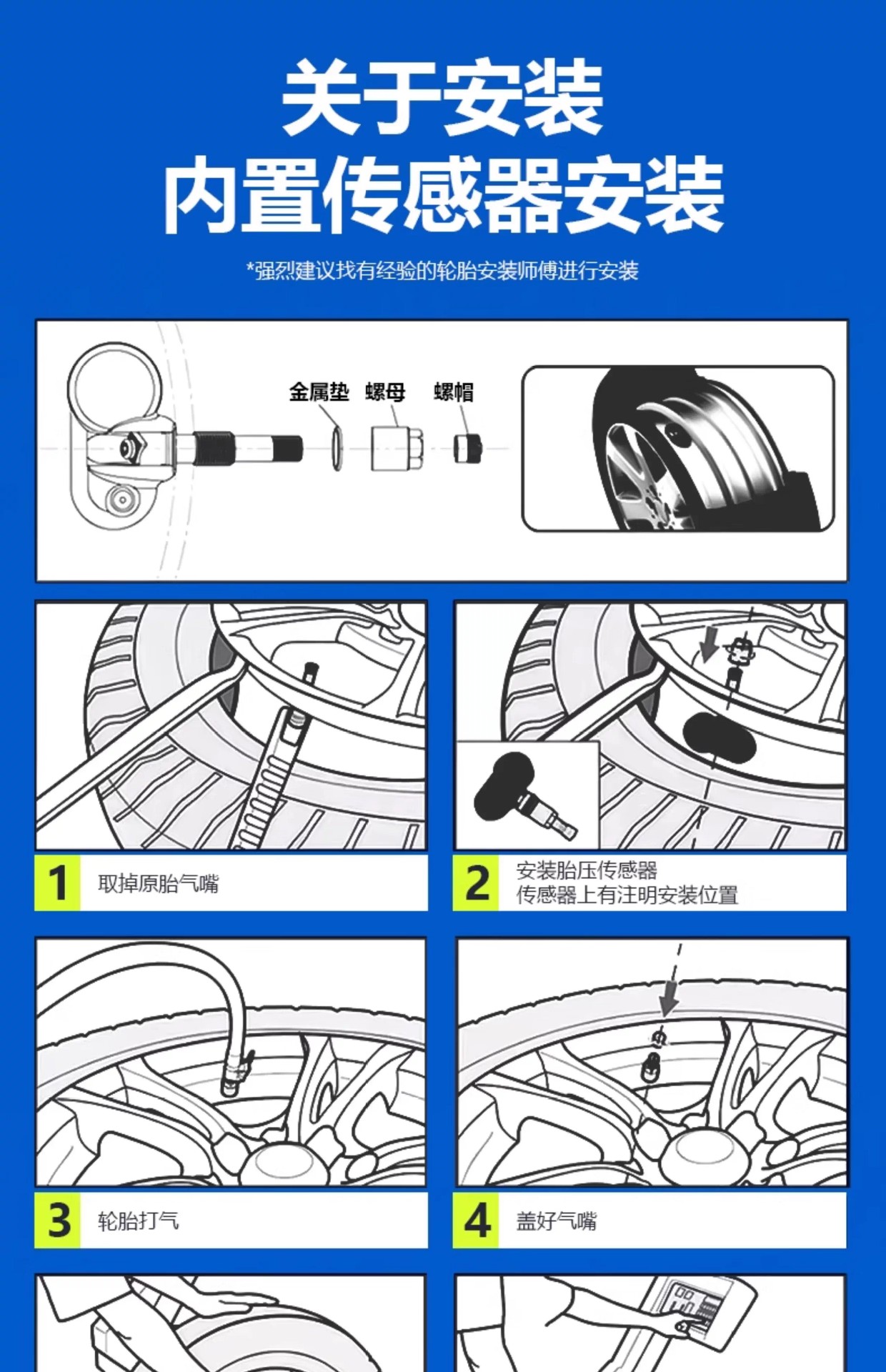 关于安装
内置传感器安装

*强烈建议找有经验的轮胎安装师傅进行安装

金属垫 螺母 螺帽

1 取掉原胎气嘴

2 安装胎压传感器
传感器上有注明安装位置

3 轮胎打气

4 盖好气嘴