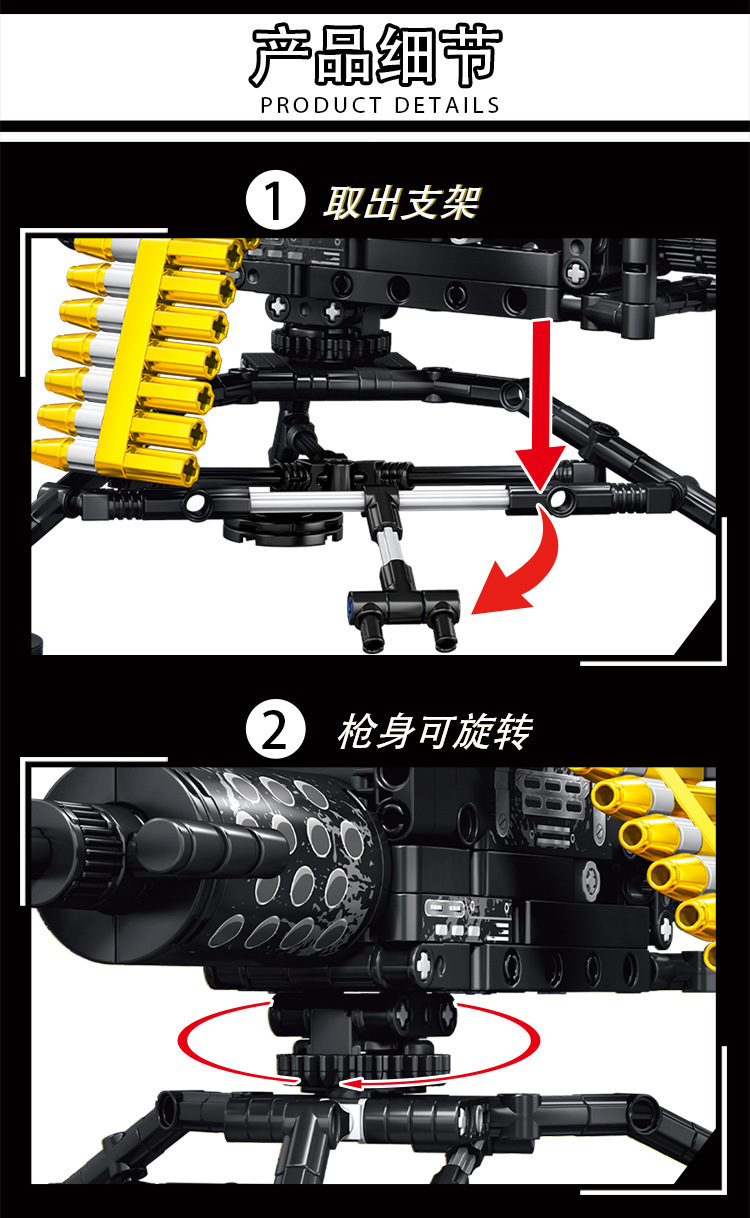 产品细节
PRODUCT DETAILS

1 取出支架

2 枪身可旋转