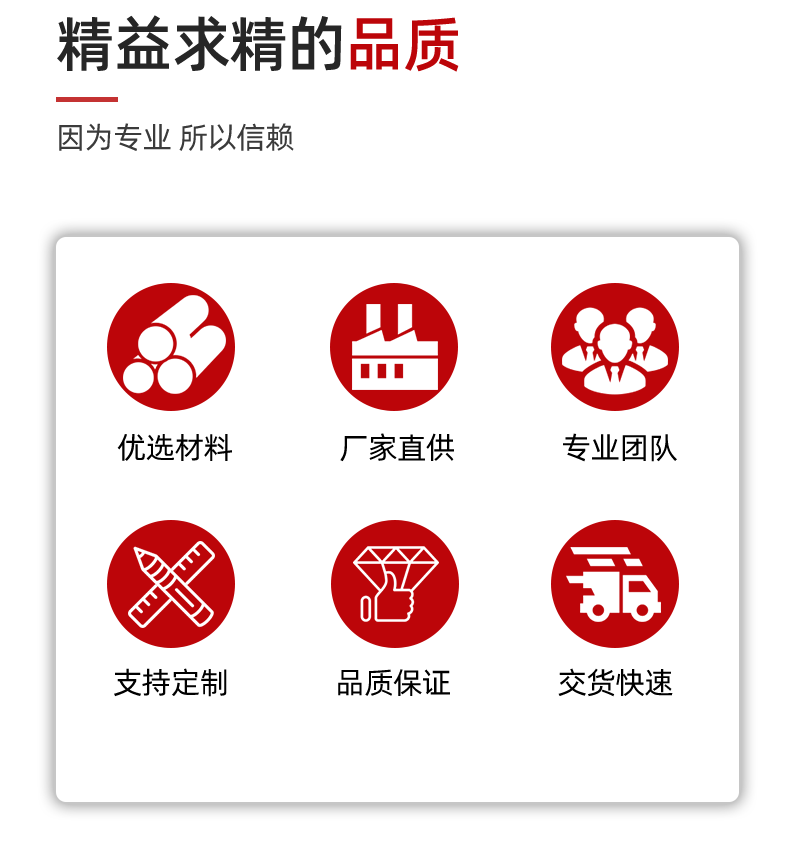 精益求精的品质

因为专业 所以信赖

优选材料

厂家直供

专业团队

支持定制

品质保证

交货快速