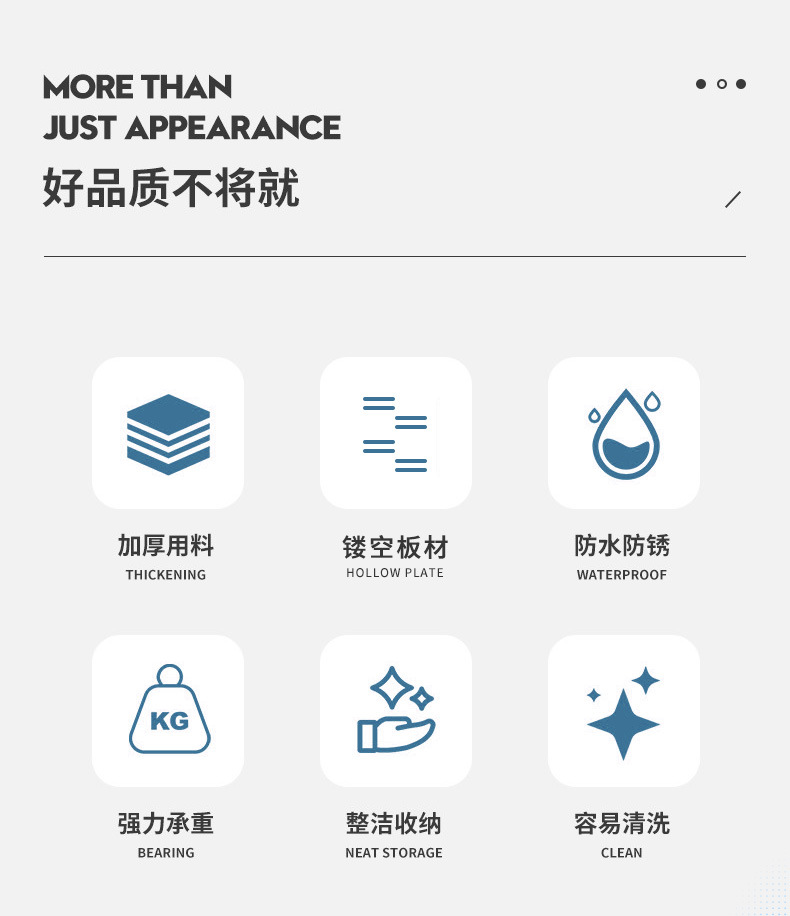 MORE THAN
JUST APPEARANCE

好品质不将就

加厚用料
THICKENING

镂空板材
HOLLOW PLATE

防水防锈
WATERPROOF

KG

强力承重
BEARING

整洁收纳
NEAT STORAGE

容易清洗
CLEAN