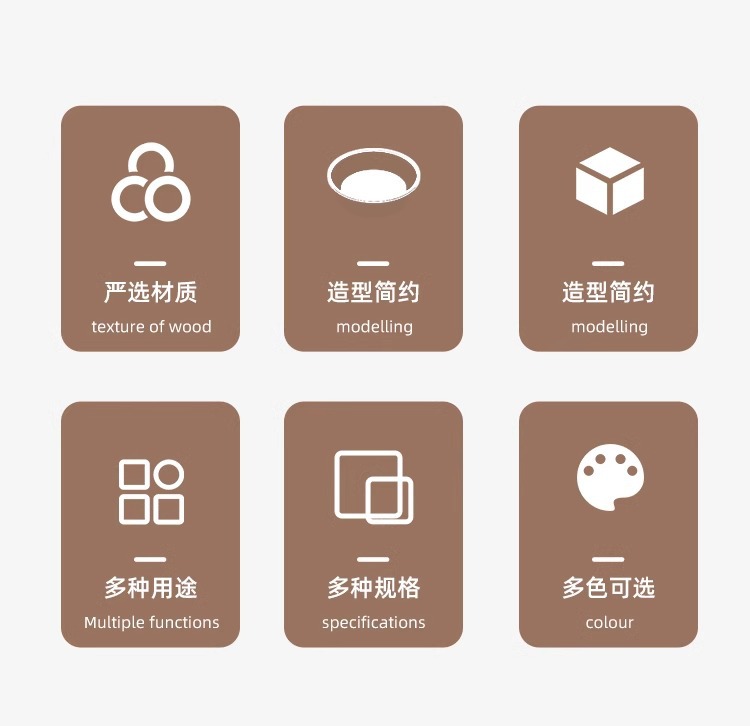 严选材质
texture of wood

造型简约
modelling

造型简约
modelling

多种用途
Multiple functions

多种规格
specifications

多色可选
colour