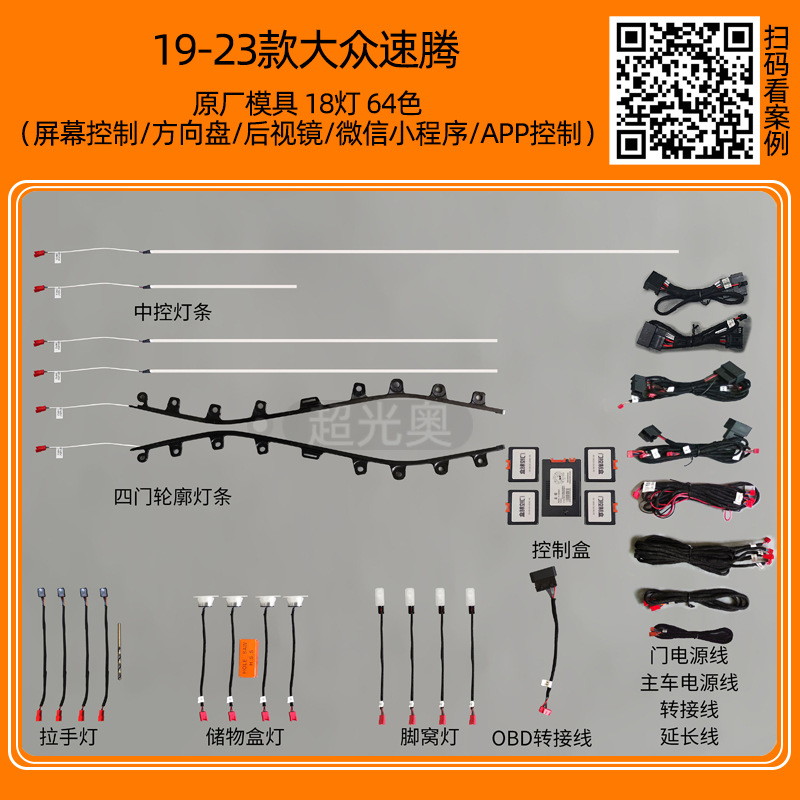 19-23款大众速腾

原厂模具 18灯 64色
（屏幕控制/方向盘/后视镜/微信小程序/APP控制）

扫码看案例

中控灯条

超光奥

四门轮廓灯条

控制盒

拉手灯

储物盒灯

脚窝灯

OBD转接线

门电源线
主车电源线
转接线
延长线