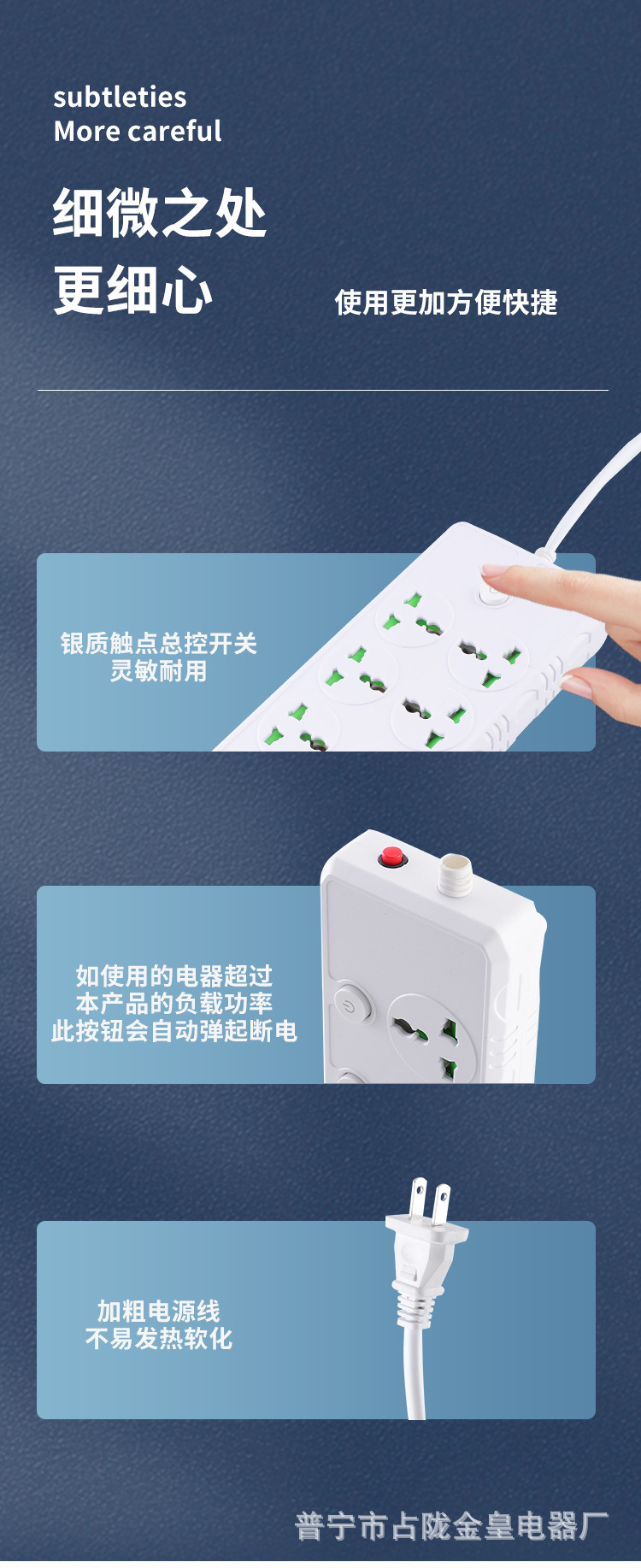 subtleties
More careful

细微之处
更细心

使用更加方便快捷

银质触点总控开关
灵敏耐用

如使用的电器超过
本产品的负载功率
此按钮会自动弹起断电

加粗电源线
不易发热软化

普宁市占陇金皇电器厂