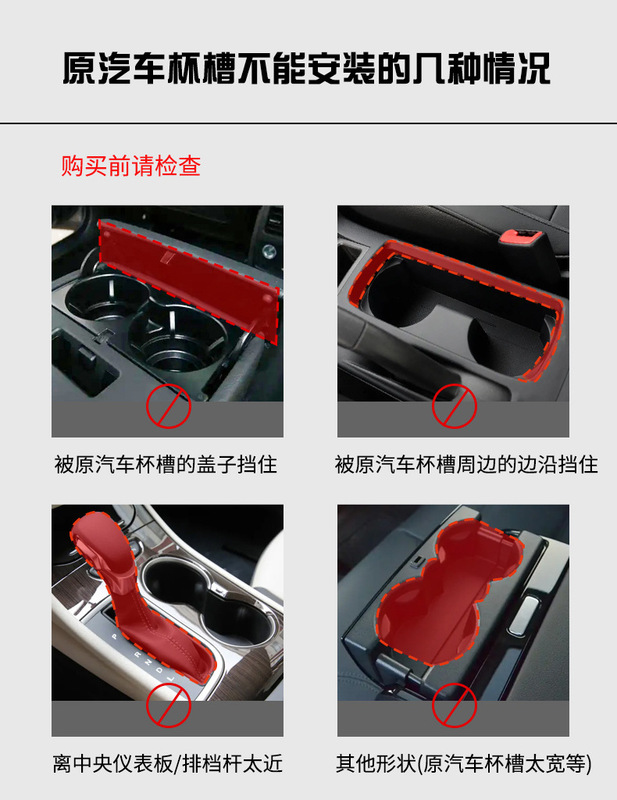 原汽车杯槽不能安装的几种情况

购买前请检查

被原汽车杯槽的盖子挡住

被原汽车杯槽周边的边沿挡住

离中央仪表板/排档杆太近

其他形状(原汽车杯槽太宽等)