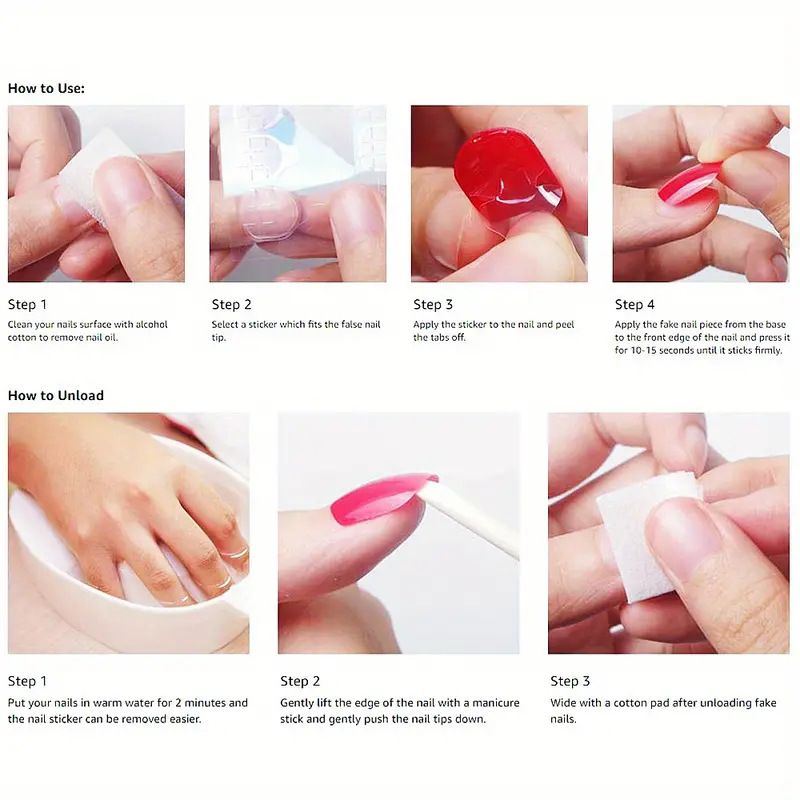 How to Use:

Step 1
Clean your nails surface with alcohol cotton to remove nail oil.

Step 2
Select a sticker which fits the false nail tip.

Step 3
Apply the sticker to the nail and peel the tabs off.

Step 4
Apply the fake nail piece from the base to the front edge of the nail and press it for 10-15 seconds until it sticks firmly.

How to Unload

Step 1
Put your nails in warm water for 2 minutes and the nail sticker can be removed easier.

Step 2
Gently lift the edge of the nail with a manicure stick and gently push the nail tips down.

Step 3
Wide with a cotton pad after unloading fake nails.