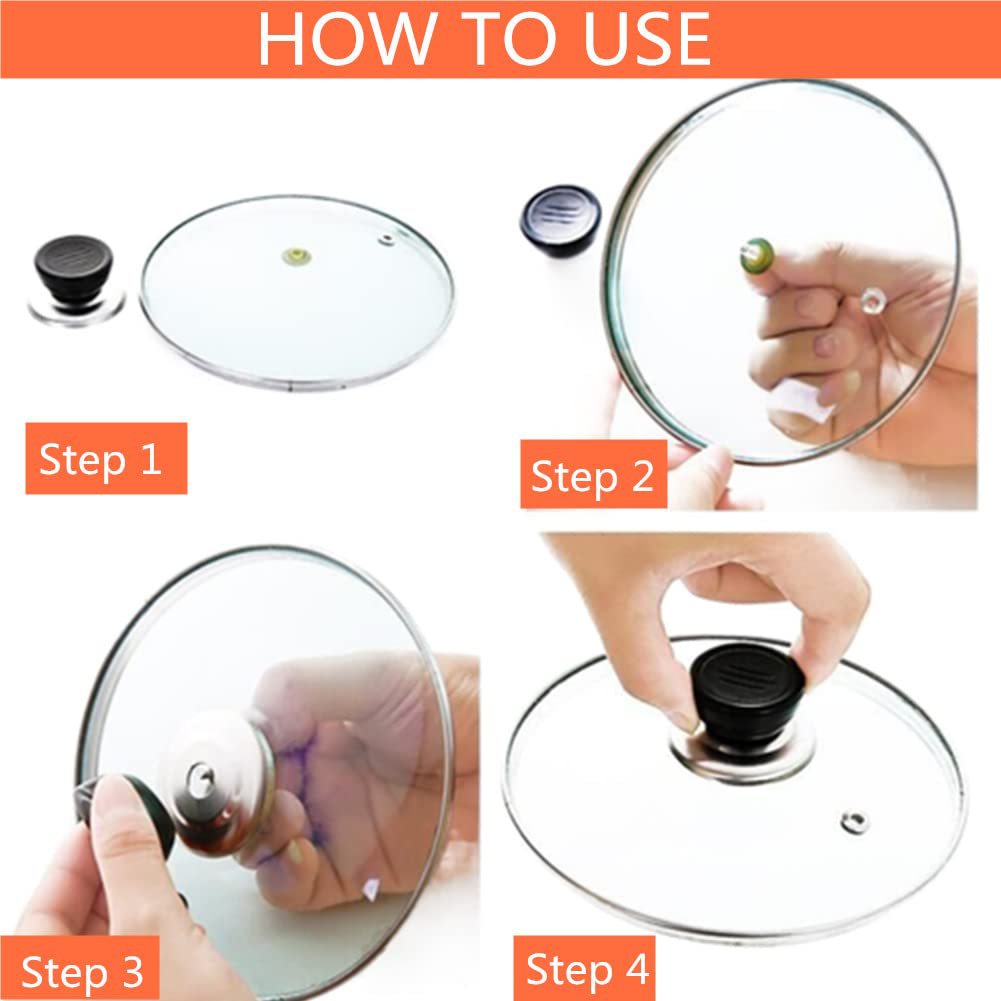 HOW TO USE

Step 1

Step 2

Step 3

Step 4