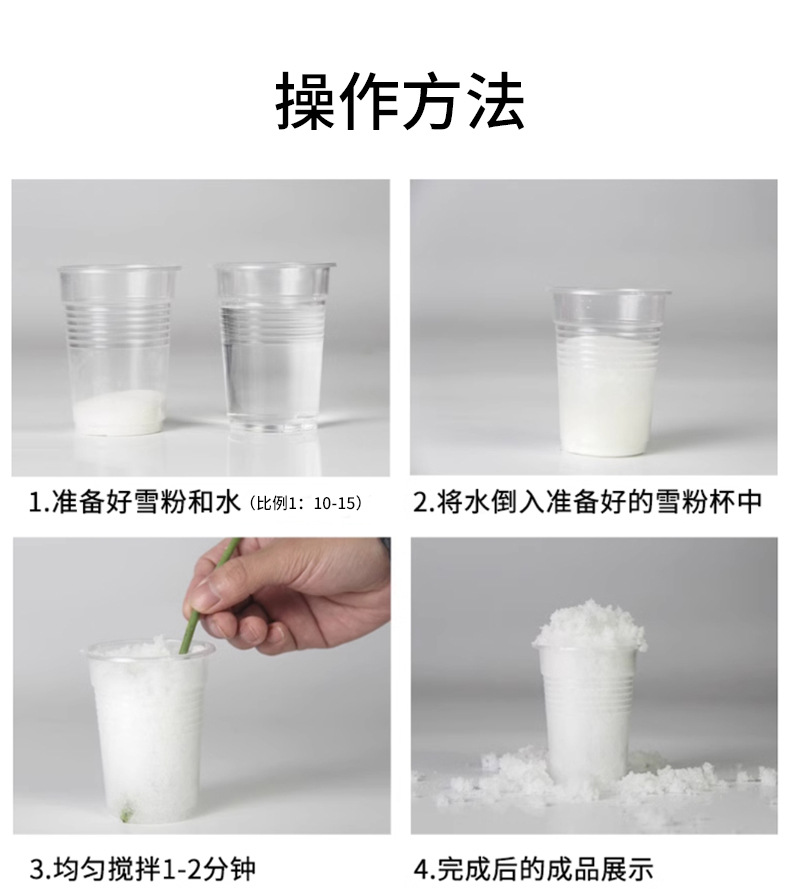 操作方法

1.准备好雪粉和水（比例1：10-15）

2.将水倒入准备好的雪粉杯中

3.均匀搅拌1-2分钟

4.完成后的成品展示