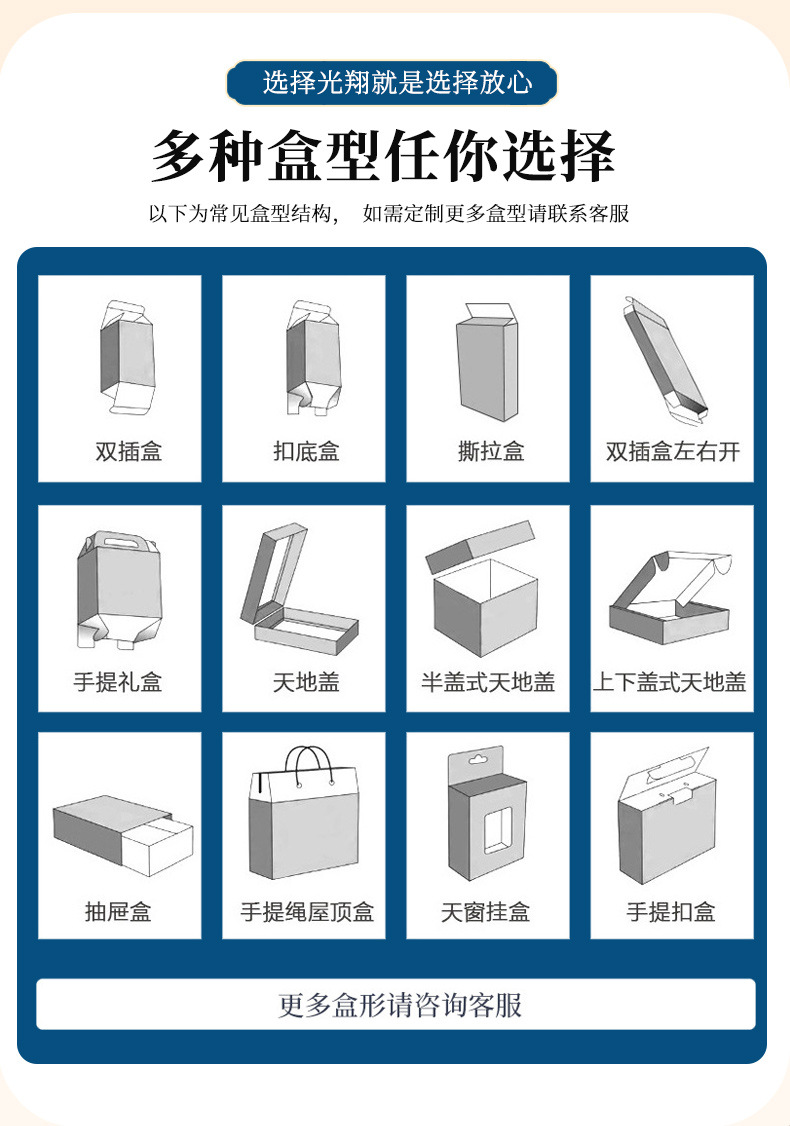 选择光翔就是选择放心

多种盒型任你选择

以下为常见盒型结构， 如需定制更多盒型请联系客服

双插盒

扣底盒

撕拉盒

双插盒左右开

手提礼盒

天地盖

半盖式天地盖

上下盖式天地盖

抽屉盒

手提绳屋顶盒

天窗挂盒

手提扣盒

更多盒形请咨询客服