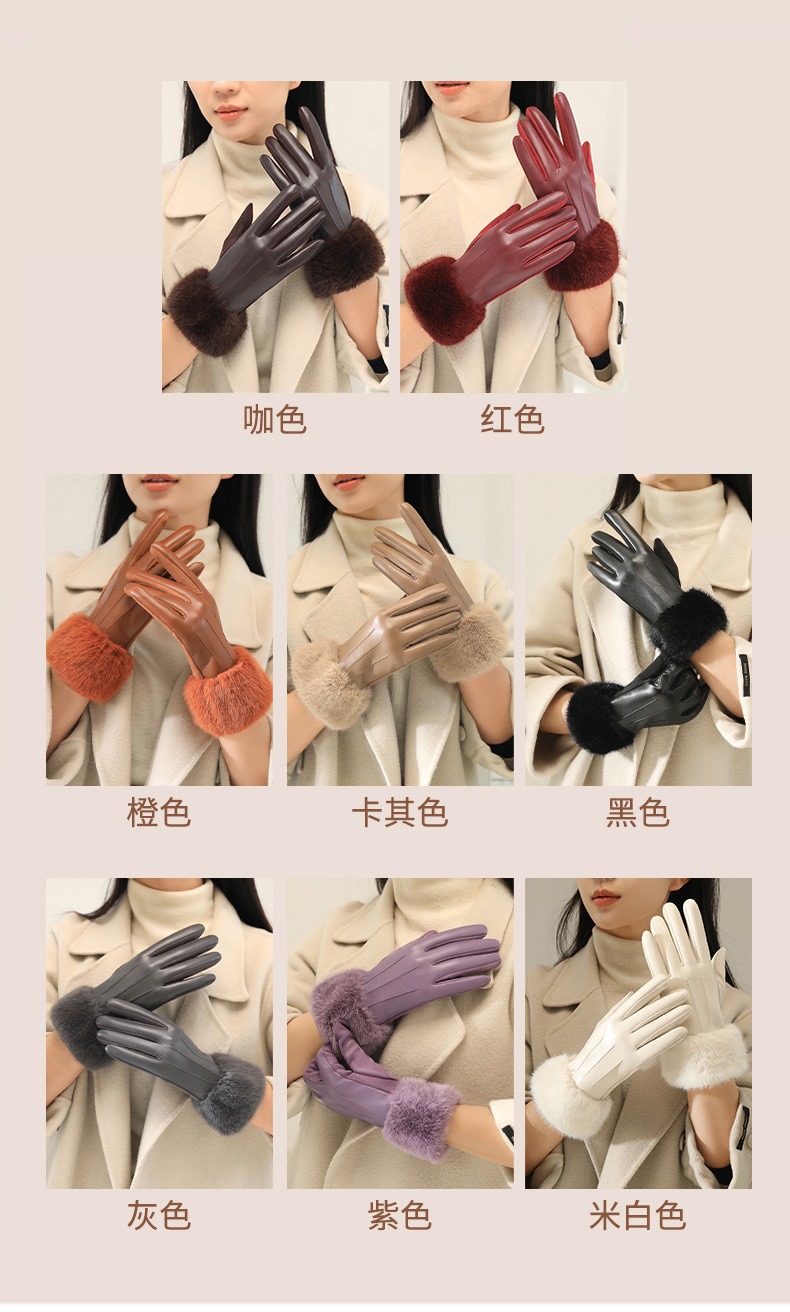 咖色 红色

橙色 卡其色 黑色

灰色 紫色 米白色