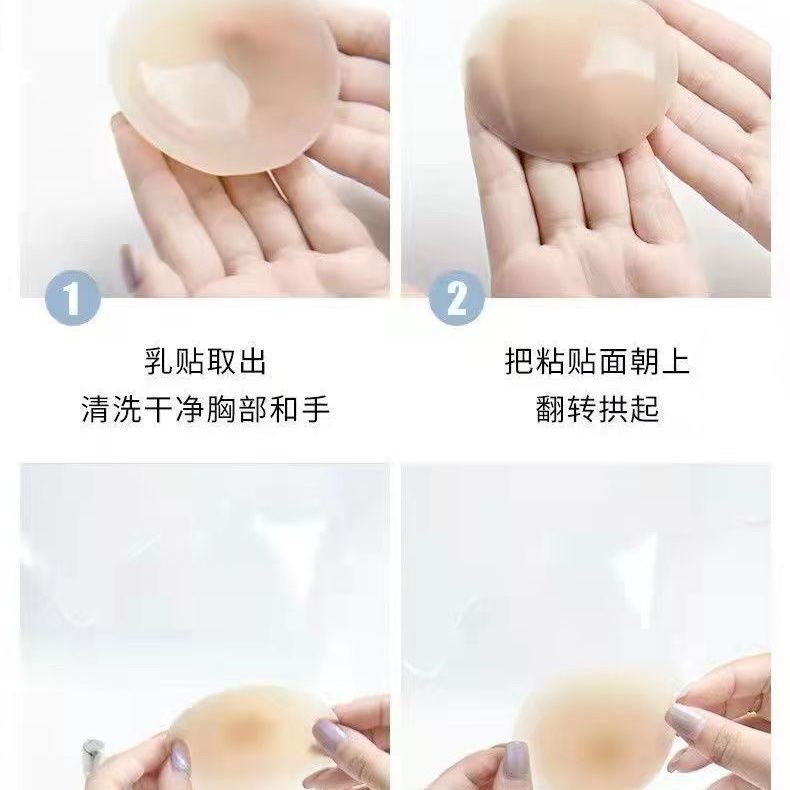 1

乳贴取出
清洗干净胸部和手

2

把粘贴面朝上
翻转拱起