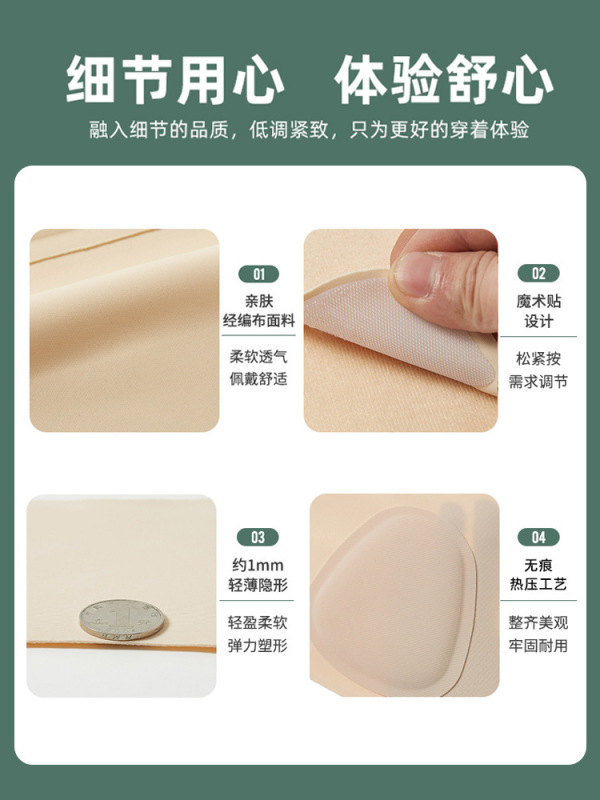 细节用心　体验舒心

融入细节的品质，低调紧致，只为更好的穿着体验

01

亲肤
经编布面料

柔软透气
佩戴舒适

02

魔术贴
设计

松紧按
需求调节

03

约1mm
轻薄隐形

轻盈柔软
弹力塑形

04

无痕
热压工艺

整齐美观
牢固耐用