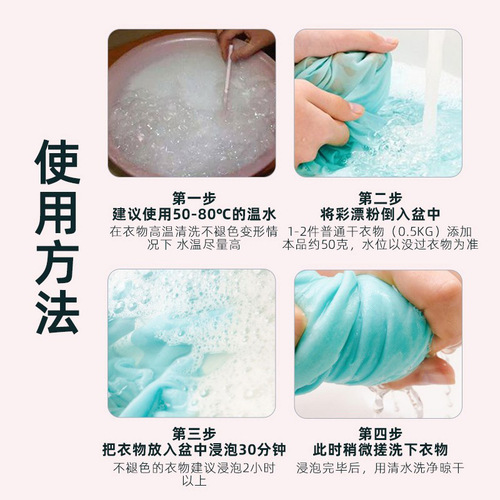 使用方法

第一步
建议使用50-80℃的温水
在衣物高温清洗不褪色变形情况下 水温尽量高

第二步
将彩漂粉倒入盆中
1-2件普通干衣物（0.5KG）添加本品约50克，水位以没过衣物为准

第三步
把衣物放入盆中浸泡30分钟
不褪色的衣物建议浸泡2小时以上

第四步
此时稍微搓洗下衣物
浸泡完毕后，用清水洗净晾干