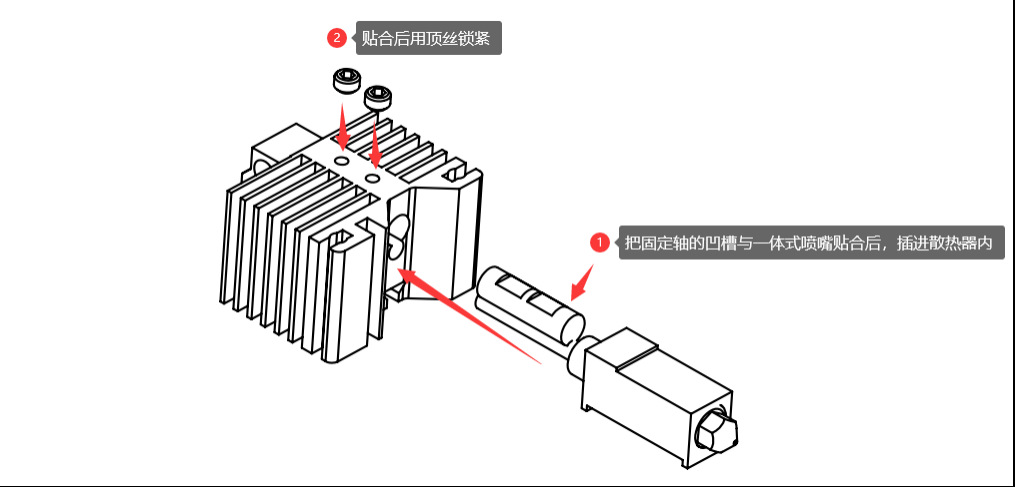 2 贴合后用顶丝锁紧

1 把固定轴的凹槽与一体式喷嘴贴合后，插进散热器内