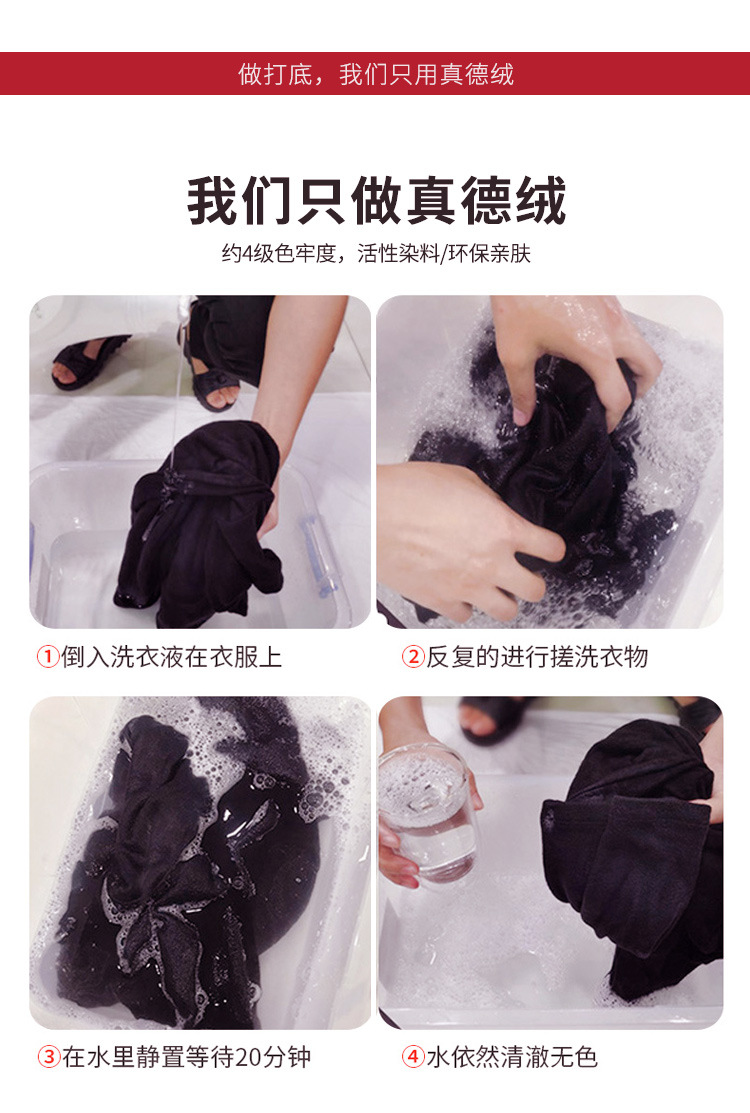 做打底，我们只用真德绒

我们只做真德绒

约4级色牢度，活性染料/环保亲肤

①倒入洗衣液在衣服上

②反复的进行搓洗衣物

③在水里静置等待20分钟

④水依然清澈无色